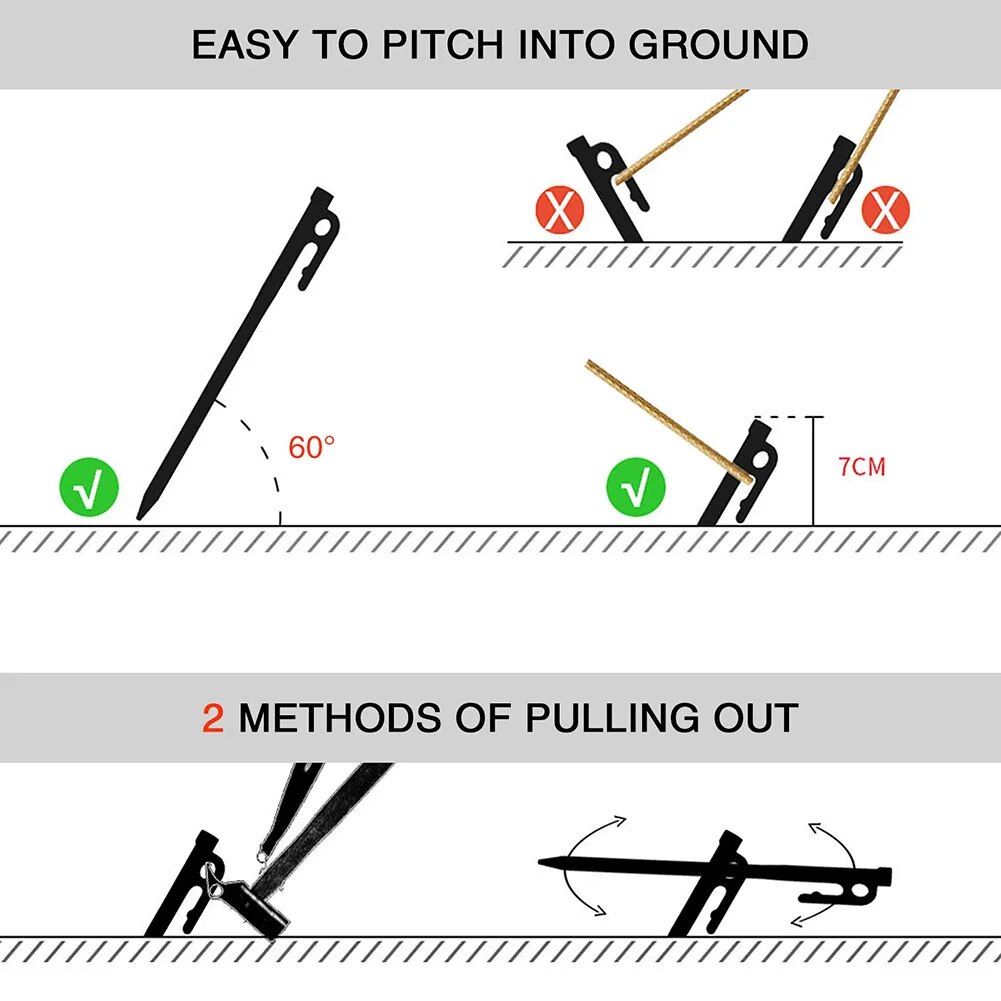 EASY TO PITCH INTO GROUND

X X

√ 60°

√ 7CM

2 METHODS OF PULLING OUT