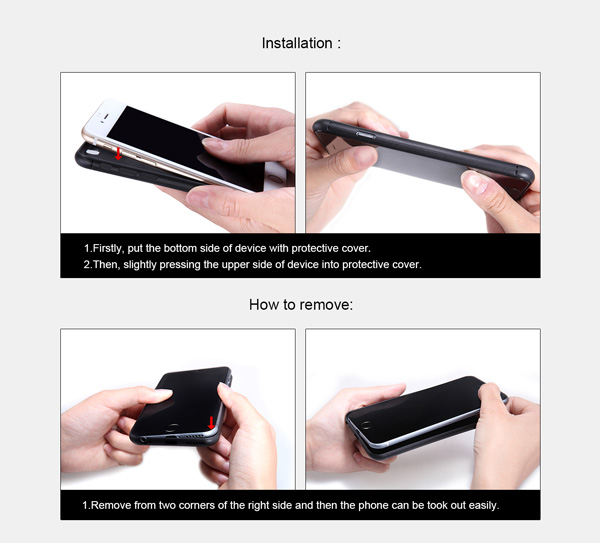 Installation :

1.Firstly, put the bottom side of device with protective cover.
2.Then, slightly pressing the upper side of device into protective cover.

How to remove:

1.Remove from two corners of the right side and then the phone can be took out easily.