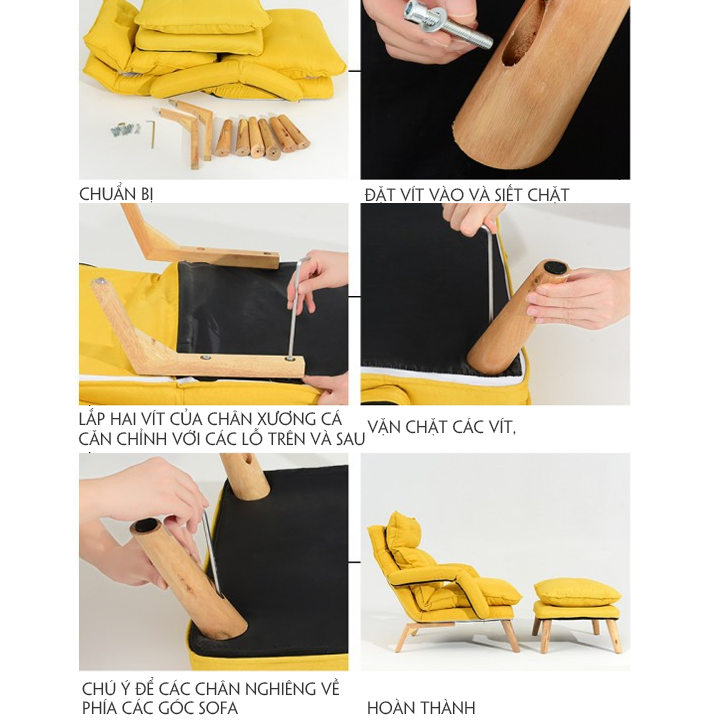 CHUẨN BỊ

ĐẶT VÍT VÀO VÀ SIẾT CHẶT

LẮP HAI VÍT CỦA CHÂN XƯƠNG CÁ CĂN CHỈNH VỚI CÁC LỖ TRÊN VÀ SAU

VẶN CHẶT CÁC VÍT,

CHÚ Ý ĐỂ CÁC CHÂN NGHIÊNG VỀ PHÍA CÁC GÓC SOFA

HOÀN THÀNH