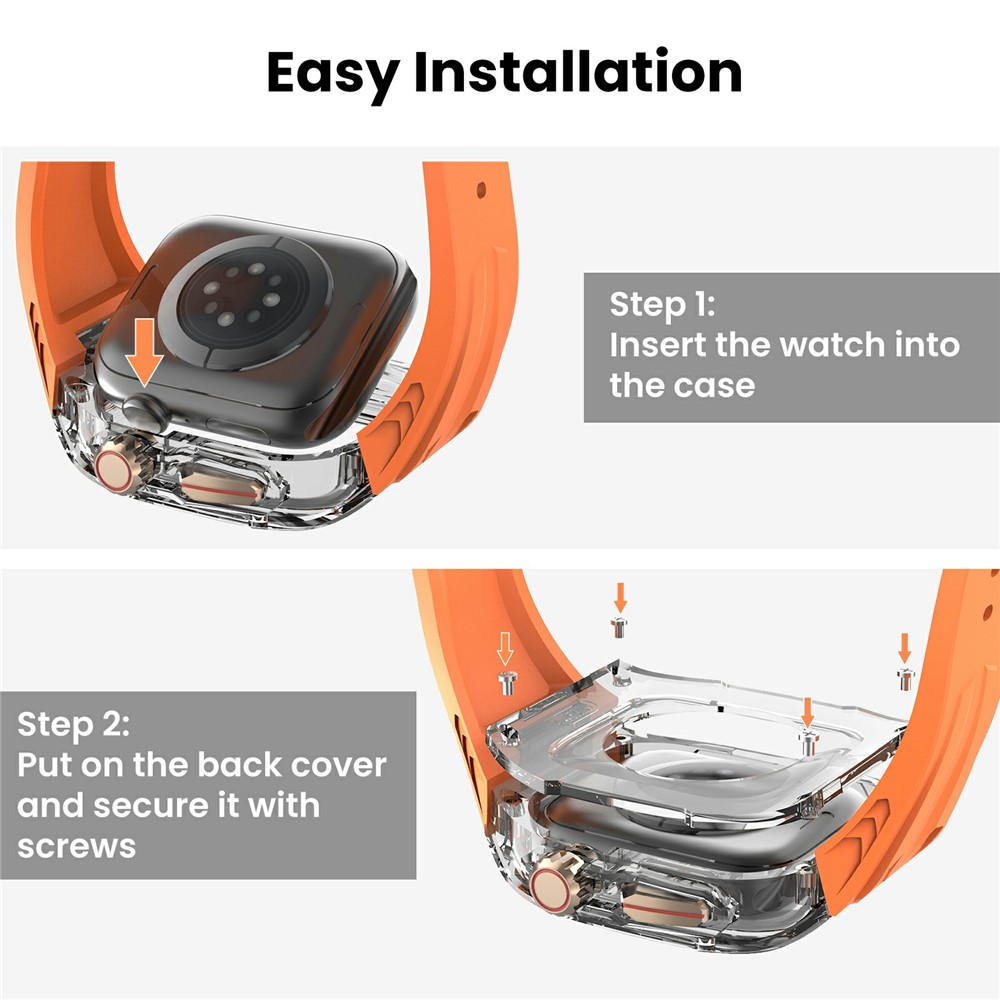 Easy Installation

Step 1:
Insert the watch into the case

Step 2:
Put on the back cover and secure it with screws