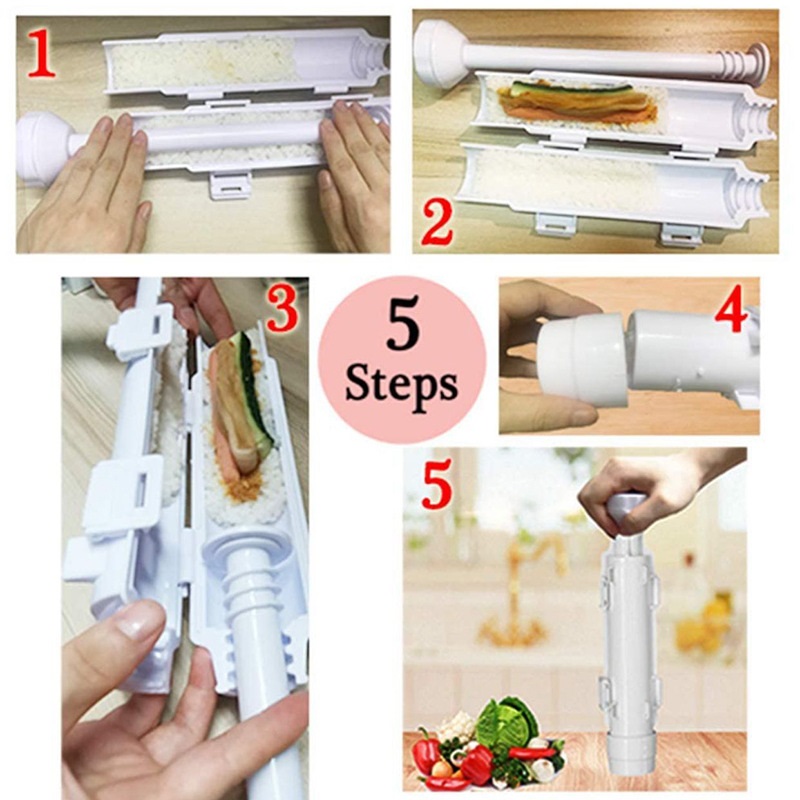 1

2

3

5
Steps

4

5