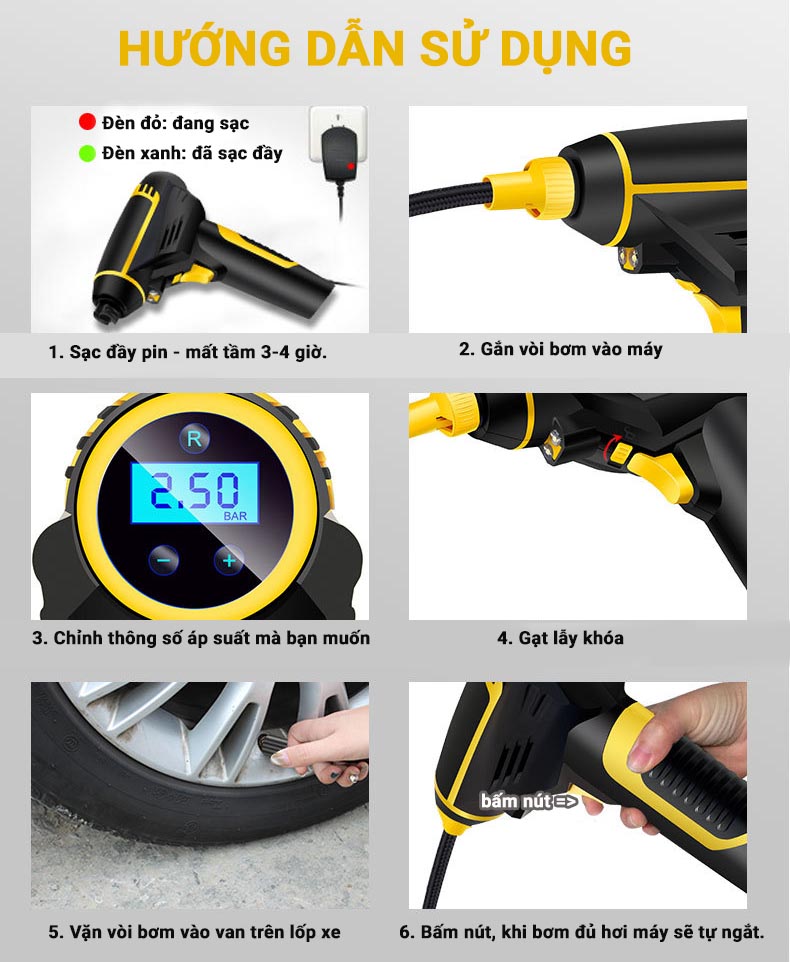 HƯỚNG DẪN SỬ DỤNG

Đèn đỏ: đang sạc
Đèn xanh: đã sạc đầy

1. Sạc đầy pin - mất tầm 3-4 giờ.

2. Gắn vòi bơm vào máy

R
2.50
BAR
−
+

3. Chỉnh thông số áp suất mà bạn muốn

4. Gạt lẫy khóa

5. Vặn vòi bơm vào van trên lốp xe

bấm nút =>

6. Bấm nút, khi bơm đủ hơi máy sẽ tự ngắt.