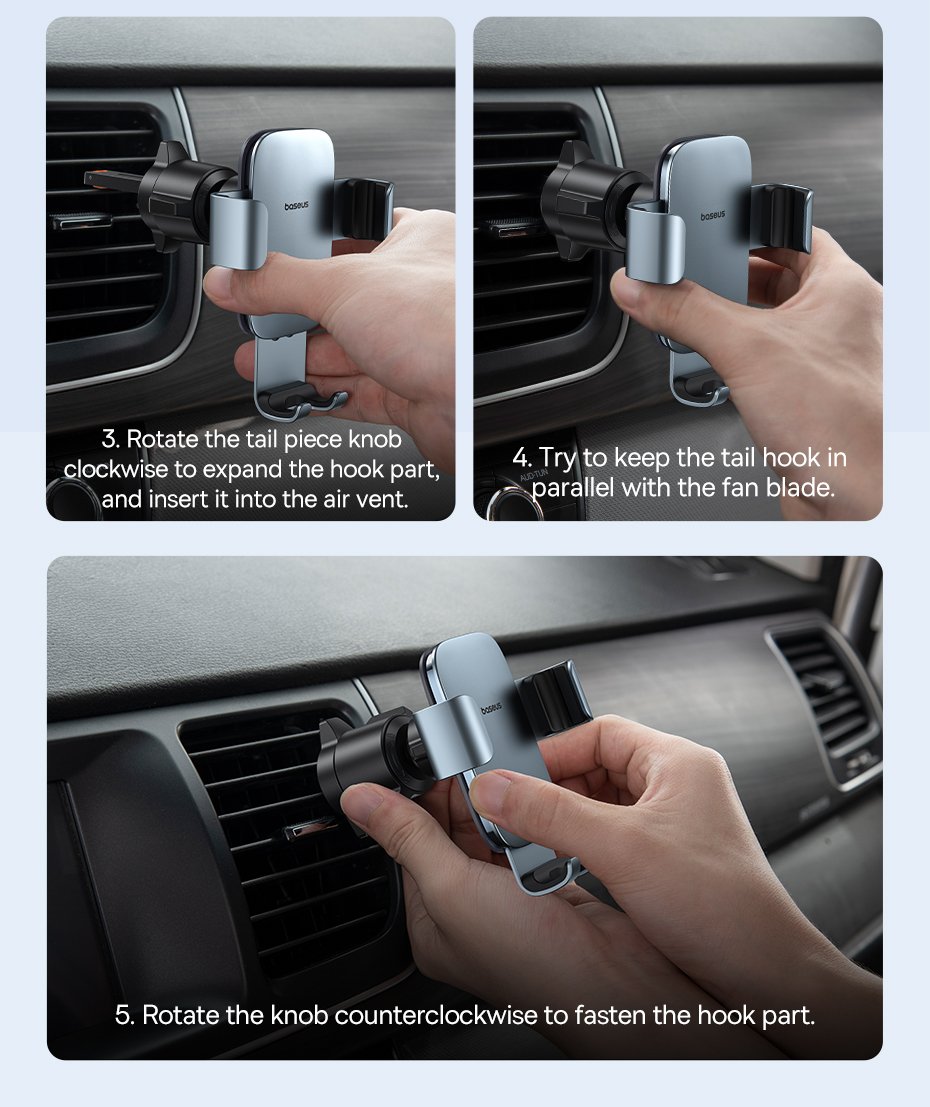 baseus

3. Rotate the tail piece knob clockwise to expand the hook part, and insert it into the air vent.

baseus

4. Try to keep the tail hook in parallel with the fan blade.

baseus

5. Rotate the knob counterclockwise to fasten the hook part.