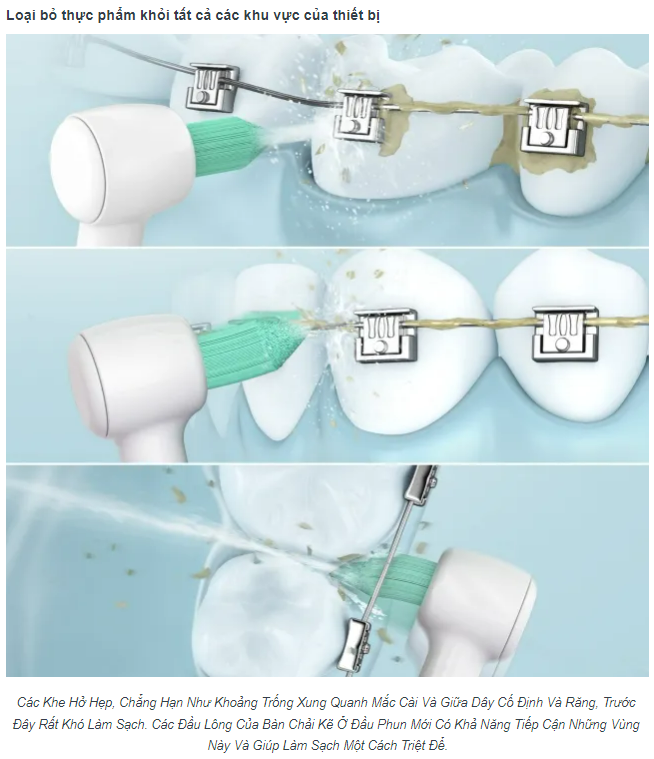 Loại bỏ thực phẩm khỏi tất cả các khu vực của thiết bị

Các Khe Hở Hẹp, Chẳng Hạn Như Khoảng Trống Xung Quanh Mắc Cài Và Giữa Dây Cố Định Và Răng, Trước Đây Rất Khó Làm Sạch. Các Đầu Lông Của Bàn Chải Kẽ Ở Đầu Phun Mới Có Khả Năng Tiếp Cận Những Vùng Này Và Giúp Làm Sạch Một Cách Triệt Để.