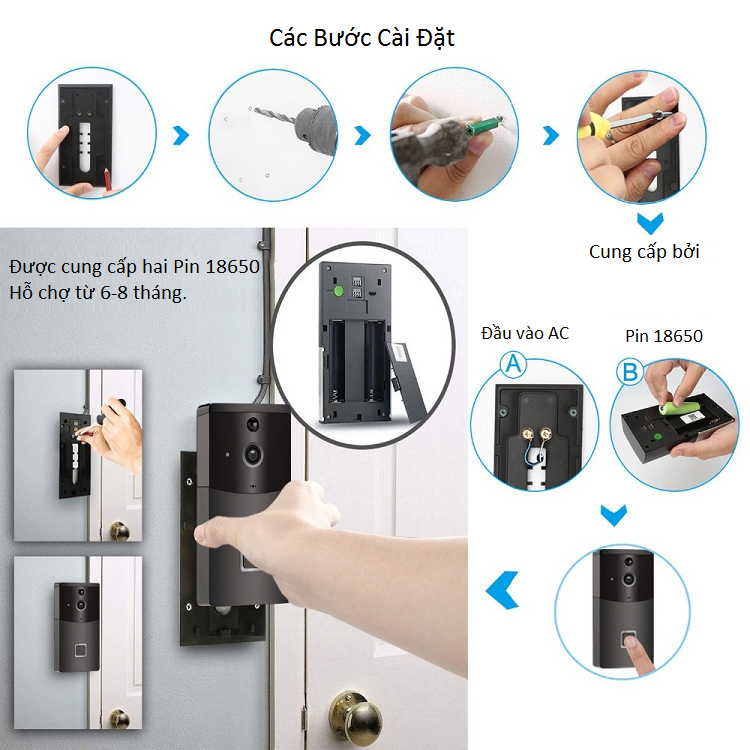 Các Bước Cài Đặt

Cung cấp bởi

Được cung cấp hai Pin 18650
Hỗ chợ từ 6-8 tháng.

Đầu vào AC

Pin 18650

A

B