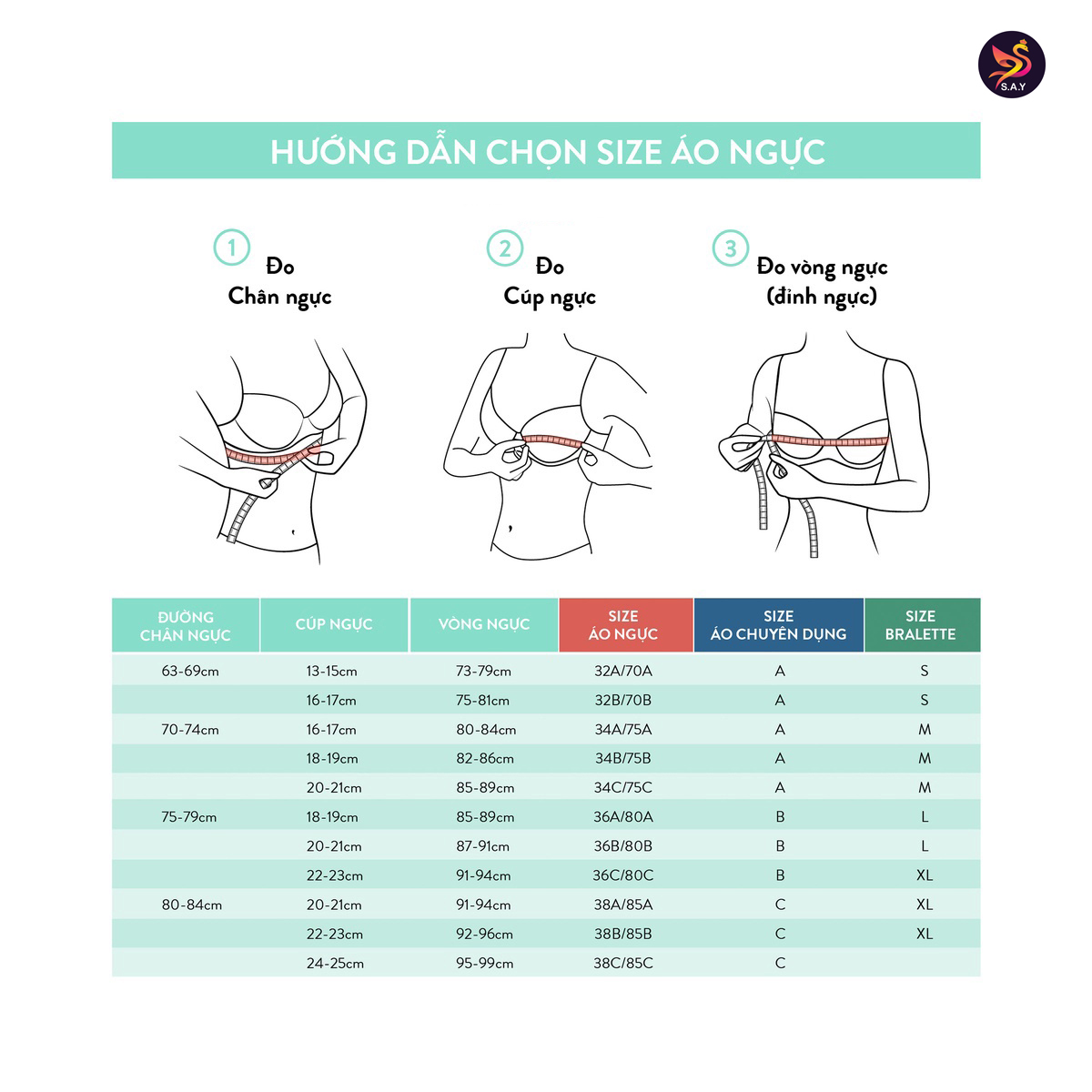 S.A.Y

HƯỚNG DẪN CHỌN SIZE ÁO NGỰC

1 Đo Chân ngực

2 Đo Cúp ngực

3 Đo vòng ngực (đỉnh ngực)

| ĐƯỜNG CHÂN NGỰC | CÚP NGỰC | VÒNG NGỰC | SIZE ÁO NGỰC | SIZE ÁO CHUYÊN DỤNG | SIZE BRALETTE |
|---|---|---|---|---|---|
| 63-69cm | 13-15cm | 73-79cm | 32A/70A | A | S |
| | 16-17cm | 75-81cm | 32B/70B | A | S |
| 70-74cm | 16-17cm | 80-84cm | 34A/75A | A | M |
| | 18-19cm | 82-86cm | 34B/75B | A | M |
| | 20-21cm | 85-89cm | 34C/75C | A | M |
| 75-79cm | 18-19cm | 85-89cm | 36A/80A | B | L |
| | 20-21cm | 87-91cm | 36B/80B | B | L |
| | 22-23cm | 91-94cm | 36C/80C | B | XL |
| 80-84cm | 20-21cm | 91-94cm | 38A/85A | C | XL |
| | 22-23cm | 92-96cm | 38B/85B | C | XL |
| | 24-25cm | 95-99cm | 38C/85C | C | |