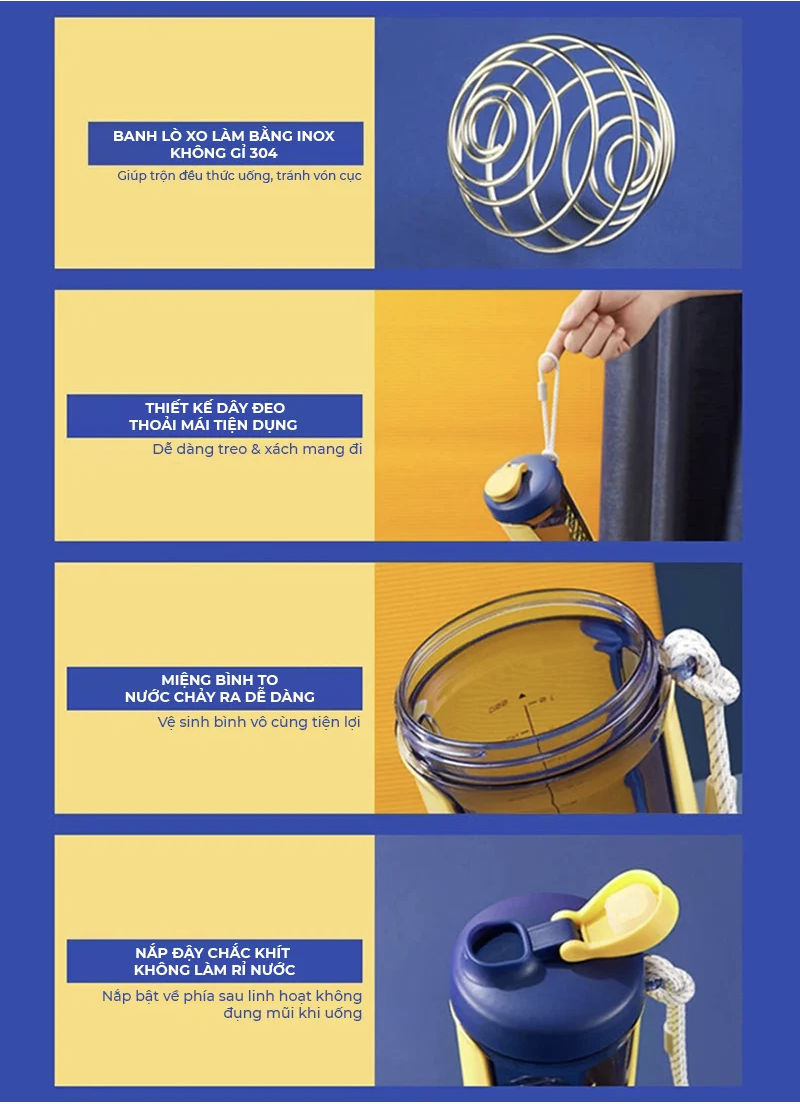 BANH LÒ XO LÀM BẰNG INOX KHÔNG GỈ 304

Giúp trộn đều thức uống, tránh vón cục

THIẾT KẾ DÂY ĐEO THOẢI MÁI TIỆN DỤNG

Dễ dàng treo & xách mang đi

MIỆNG BÌNH TO NƯỚC CHẢY RA DỄ DÀNG

Vệ sinh bình vô cùng tiện lợi

NẮP ĐẬY CHẮC KHÍT KHÔNG LÀM RỈ NƯỚC

Nắp bật về phía sau linh hoạt không đụng mũi khi uống