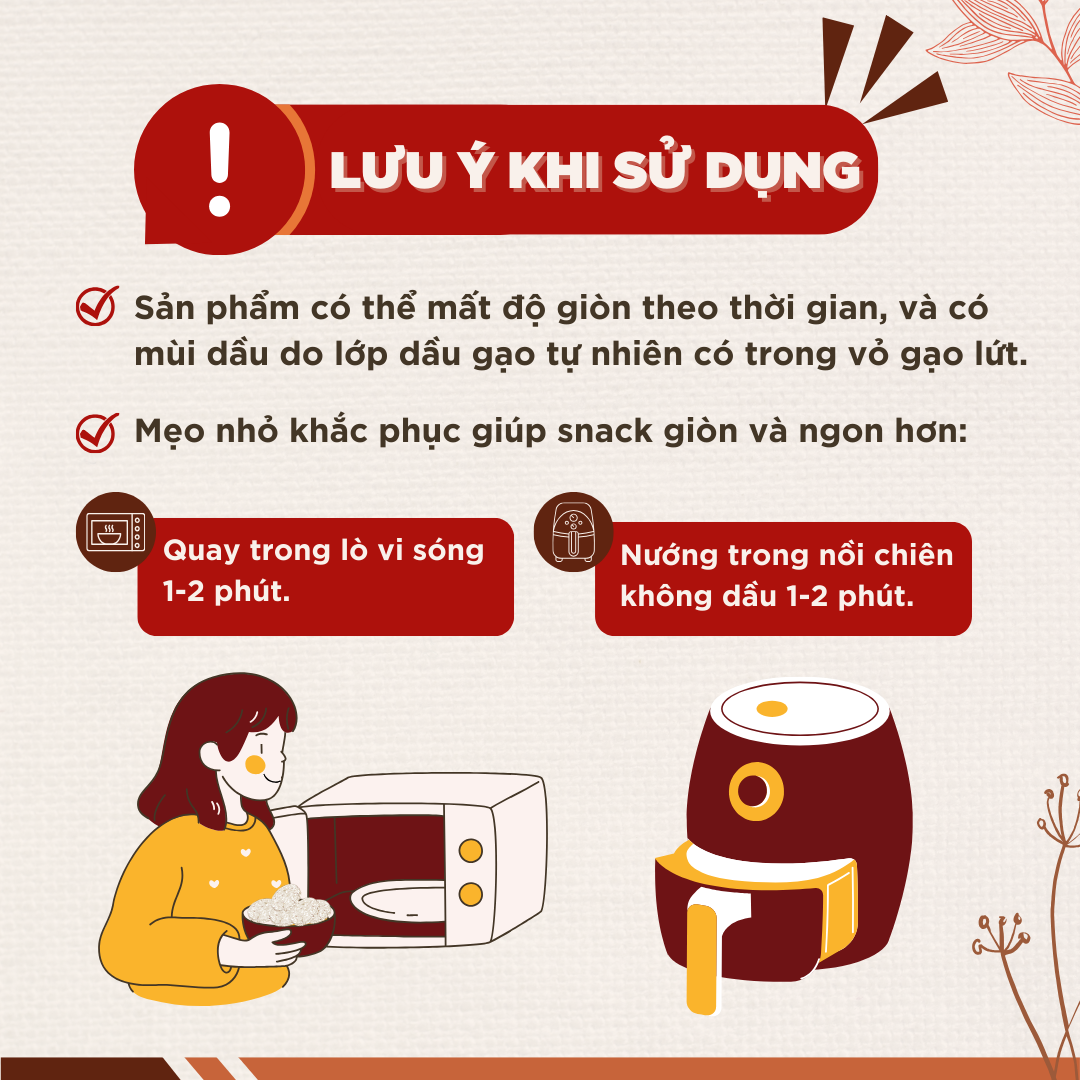 !

LƯU Ý KHI SỬ DỤNG

Sản phẩm có thể mất độ giòn theo thời gian, và có mùi dầu do lớp dầu gạo tự nhiên có trong vỏ gạo lứt.

Mẹo nhỏ khắc phục giúp snack giòn và ngon hơn:

Quay trong lò vi sóng 1-2 phút.

Nướng trong nồi chiên không dầu 1-2 phút.