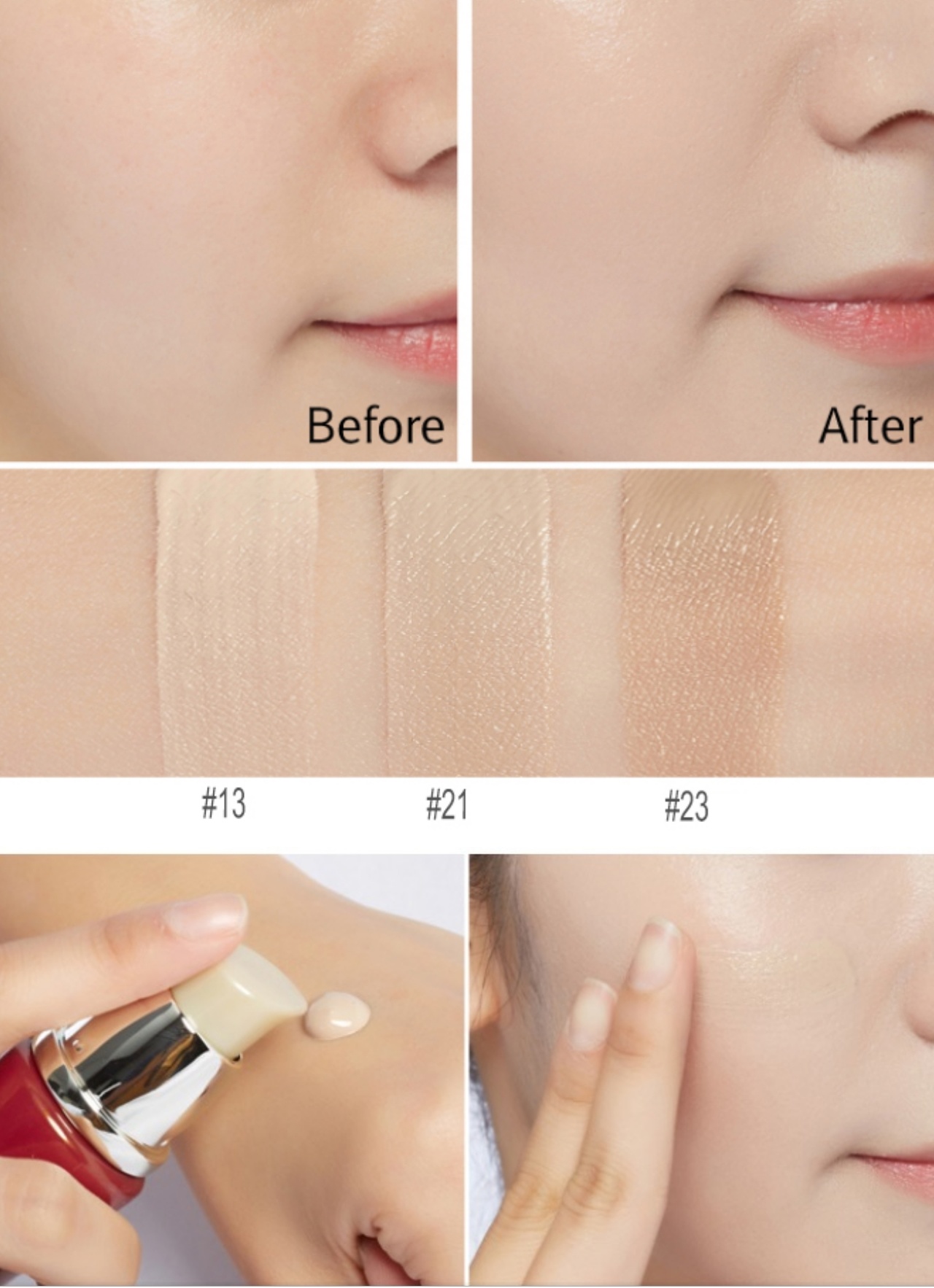 Before

After

#13

#21

#23