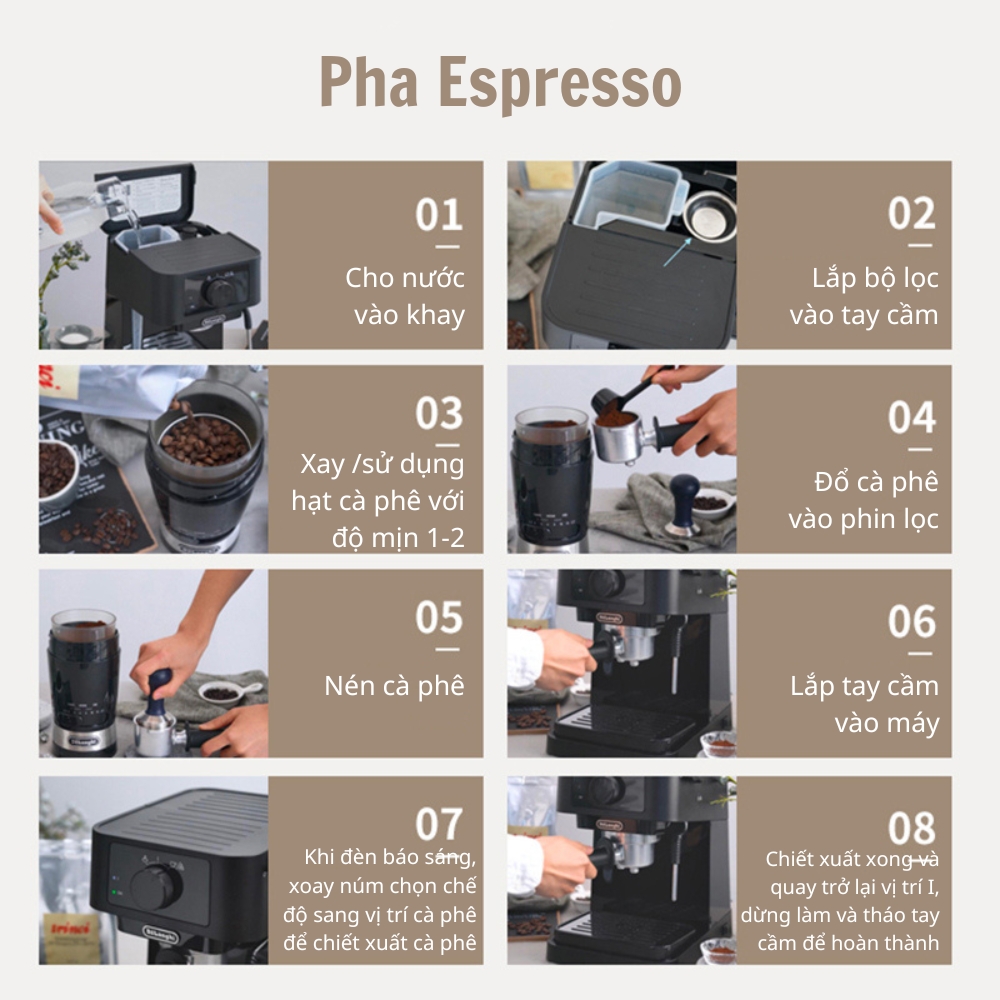 Pha Espresso

01
Cho nước vào khay

02
Lắp bộ lọc vào tay cầm

03
Xay /sử dụng hạt cà phê với độ mịn 1-2

04
Đổ cà phê vào phin lọc

05
Nén cà phê

06
Lắp tay cầm vào máy

07
Khi đèn báo sáng, xoay núm chọn chế độ sang vị trí cà phê để chiết xuất cà phê

08
Chiết xuất xong và quay trở lại vị trí I, dừng làm và tháo tay cầm để hoàn thành