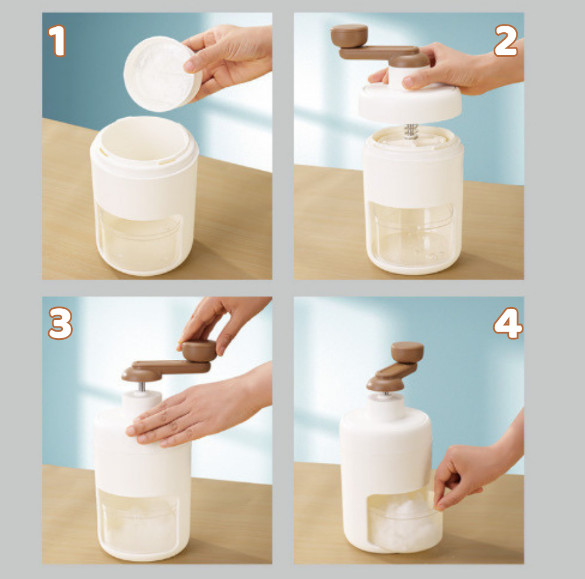 1

2

3

4