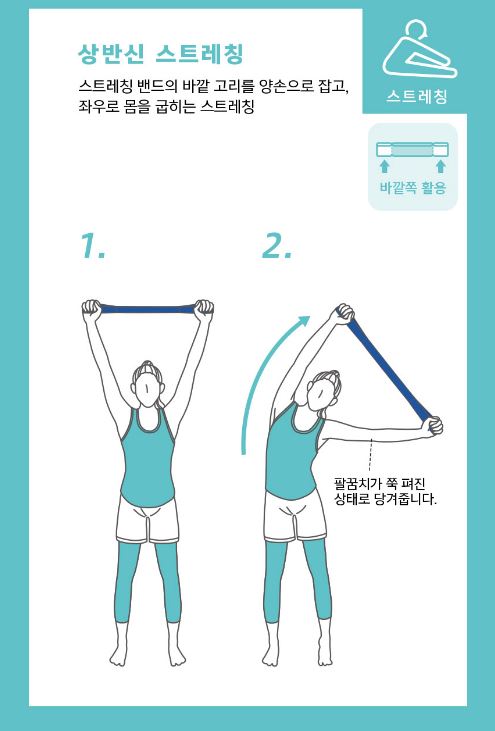 상반신 스트레칭

스트레칭 밴드의 바깥 고리를 양손으로 잡고, 좌우로 몸을 굽히는 스트레칭

스트레칭

바깥쪽 활용

1.

2.

팔꿈치가 쭉 펴진 상태로 당겨줍니다.