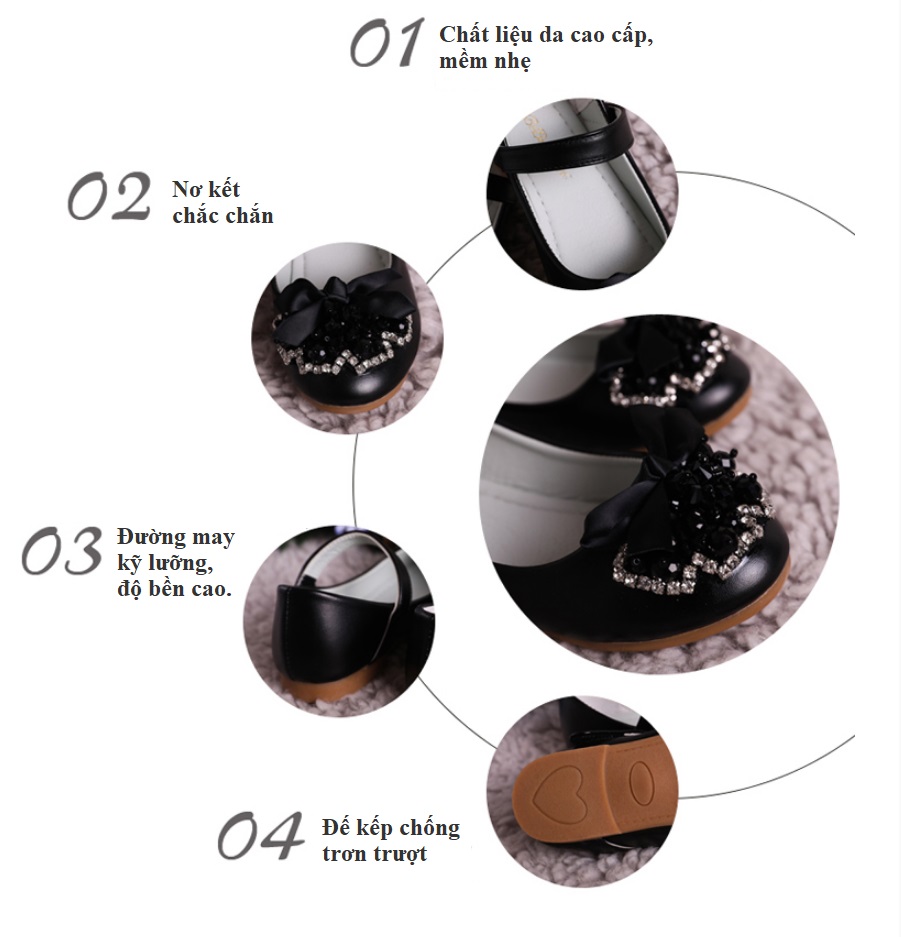 01 Chất liệu da cao cấp, mềm nhẹ

02 Nơ kết chắc chắn

03 Đường may kỹ lưỡng, độ bền cao.

04 Đế kếp chống trơn trượt