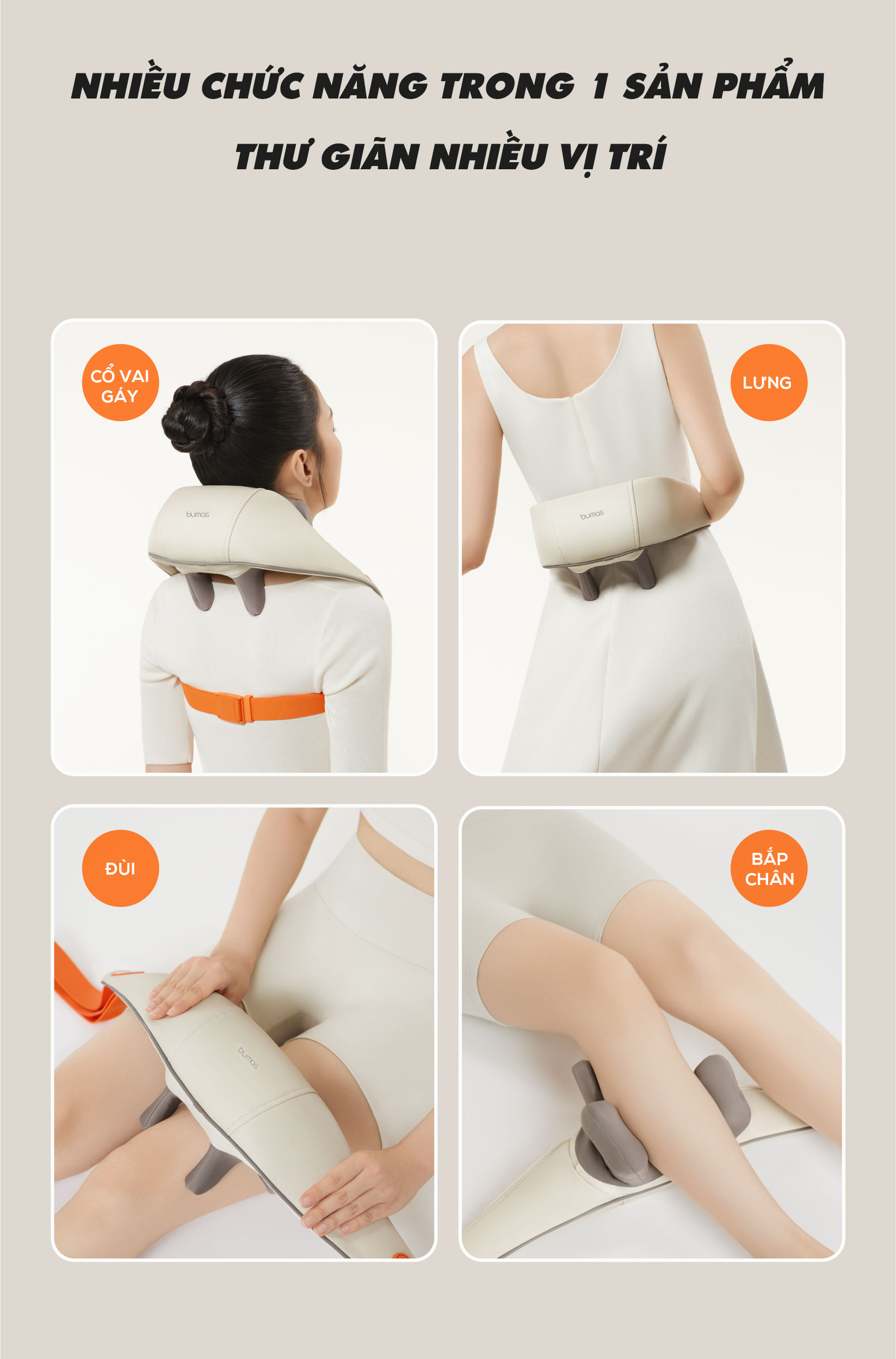 NHIỀU CHỨC NĂNG TRONG 1 SẢN PHẨM
THƯ GIÃN NHIỀU VỊ TRÍ

CỔ VAI GÁY

bumas

LƯNG

bumas

ĐÙI

bumas

BẮP CHÂN