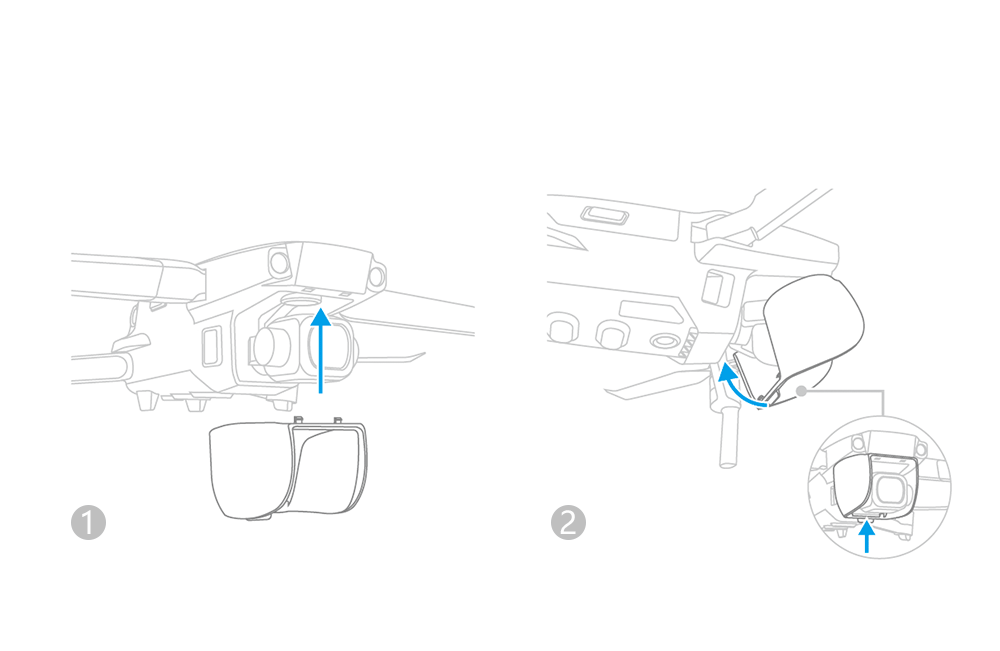 1

2