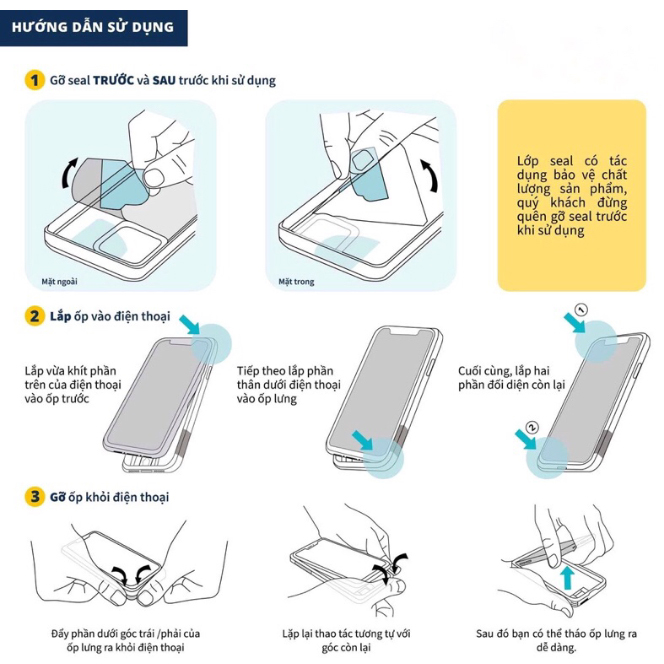 HƯỚNG DẪN SỬ DỤNG

1 Gỡ seal TRƯỚC và SAU trước khi sử dụng

Mặt ngoài

Mặt trong

Lớp seal có tác dụng bảo vệ chất lượng sản phẩm, quý khách đừng quên gỡ seal trước khi sử dụng

2 Lắp ốp vào điện thoại

Lắp vừa khít phần trên của điện thoại vào ốp trước

Tiếp theo lắp phần thân dưới điện thoại vào ốp lưng

Cuối cùng, lắp hai phần đối diện còn lại

1

2

3 Gỡ ốp khỏi điện thoại

Đẩy phần dưới góc trái /phải của ốp lưng ra khỏi điện thoại

Lặp lại thao tác tương tự với góc còn lại

Sau đó bạn có thể tháo ốp lưng ra dễ dàng.