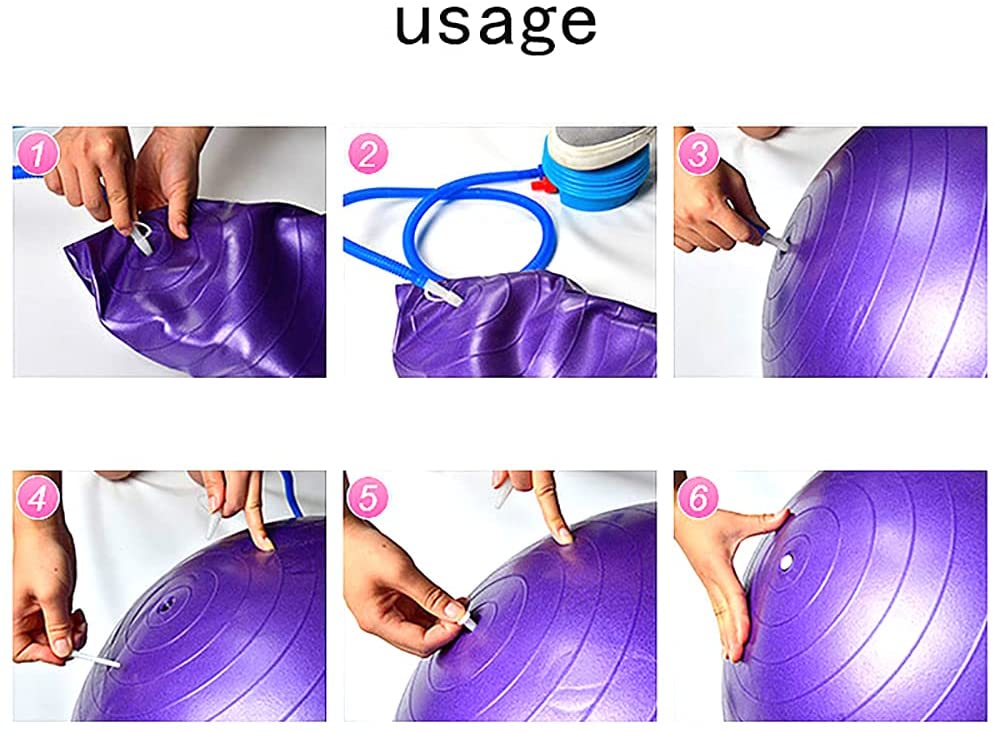 usage

1

2

3

4

5

6