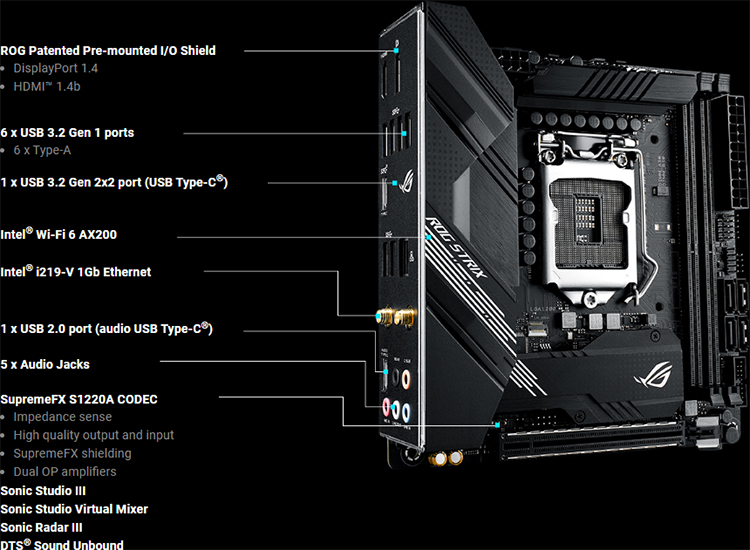 ROG Patented Pre-mounted I/O Shield
• DisplayPort 1.4
• HDMI™ 1.4b

6 x USB 3.2 Gen 1 ports
• 6 x Type-A

1 x USB 3.2 Gen 2x2 port (USB Type-C®)

Intel® Wi-Fi 6 AX200

Intel® i219-V 1Gb Ethernet

1 x USB 2.0 port (audio USB Type-C®)

5 x Audio Jacks

SupremeFX S1220A CODEC
• Impedance sense
• High quality output and input
• SupremeFX shielding
• Dual OP amplifiers
Sonic Studio III
Sonic Studio Virtual Mixer
Sonic Radar III
DTS® Sound Unbound

ROG STRIX