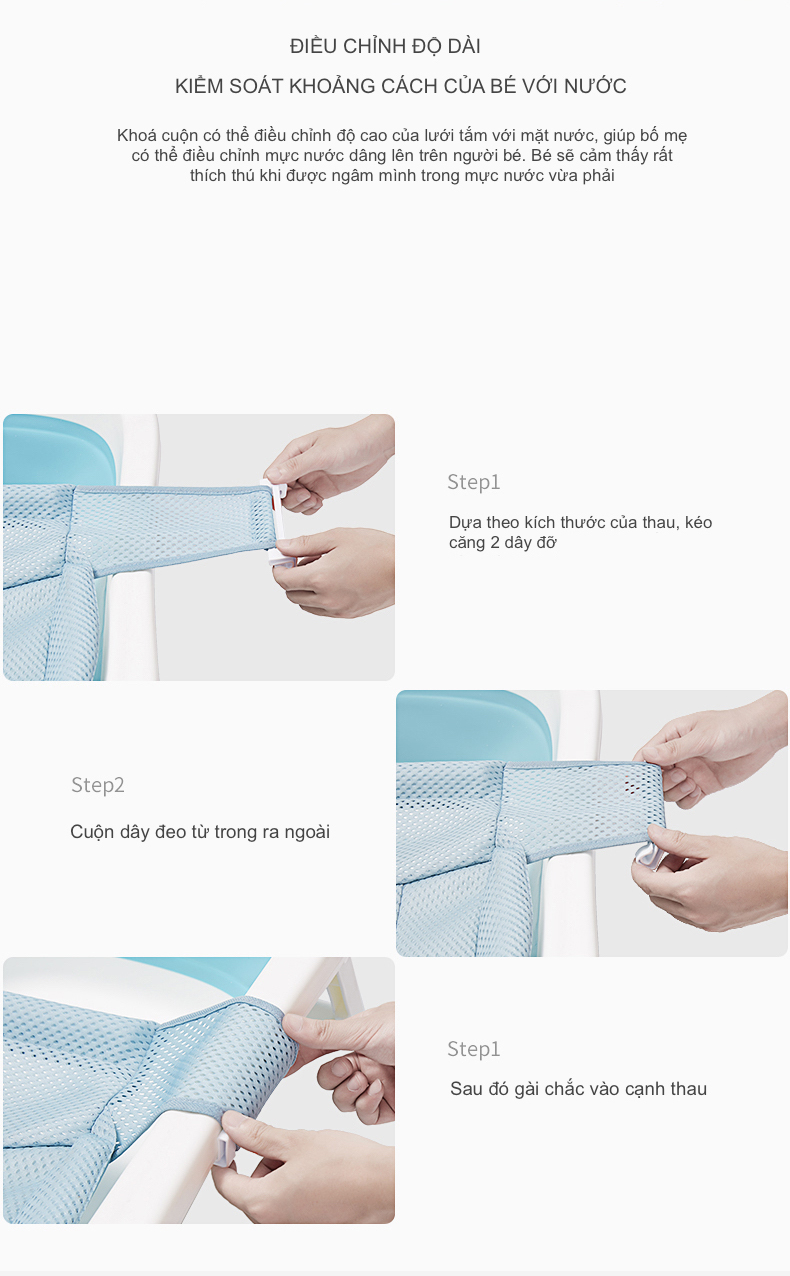 ĐIỀU CHỈNH ĐỘ DÀI

KIỂM SOÁT KHOẢNG CÁCH CỦA BÉ VỚI NƯỚC

Khoá cuộn có thể điều chỉnh độ cao của lưới tắm với mặt nước, giúp bố mẹ có thể điều chỉnh mực nước dâng lên trên người bé. Bé sẽ cảm thấy rất thích thú khi được ngâm mình trong mực nước vừa phải

Step1

Dựa theo kích thước của thau, kéo căng 2 dây đỡ

Step2

Cuộn dây đeo từ trong ra ngoài

Step1

Sau đó gài chắc vào cạnh thau