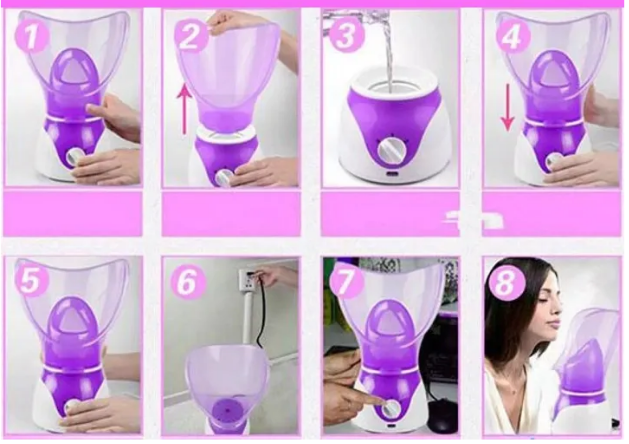 1

2

3

4

5

6

7

8