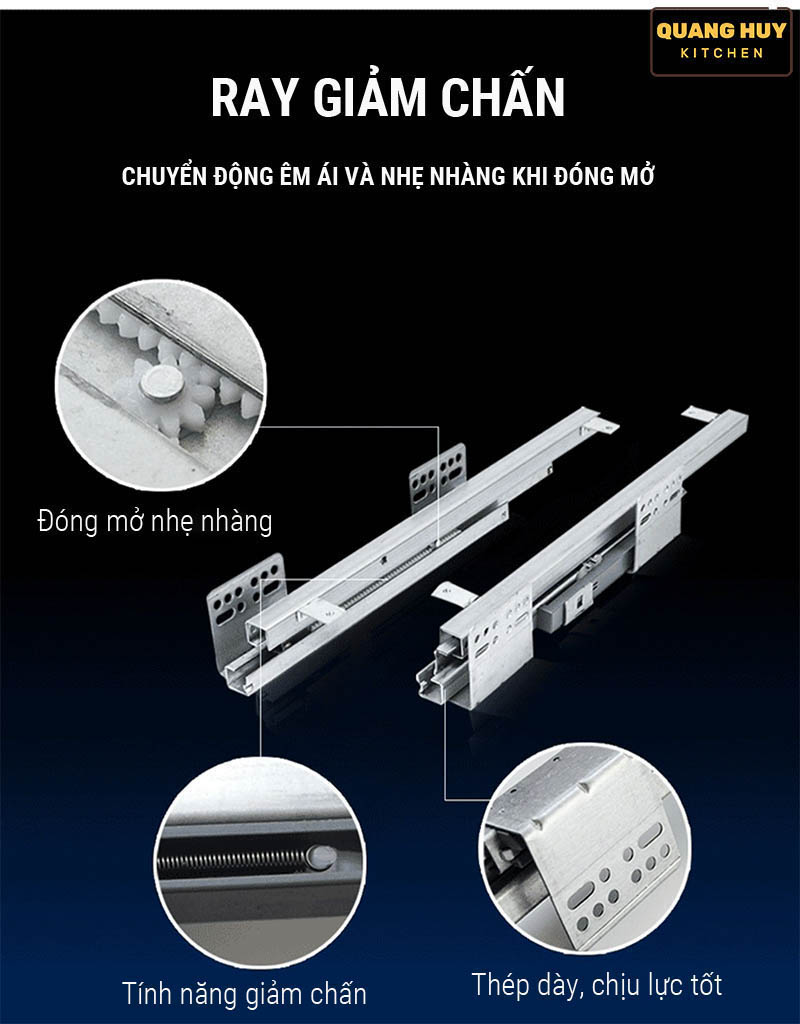 QUANG HUY
KITCHEN

RAY GIẢM CHẤN

CHUYỂN ĐỘNG ÊM ÁI VÀ NHẸ NHÀNG KHI ĐÓNG MỞ

Đóng mở nhẹ nhàng

Tính năng giảm chấn

Thép dày, chịu lực tốt