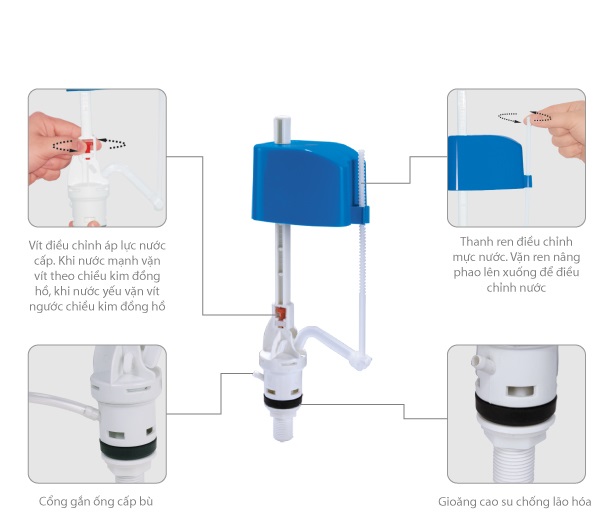 Vít điều chỉnh áp lực nước cấp. Khi nước mạnh vặn vít theo chiều kim đồng hồ, khi nước yếu vặn vít ngược chiều kim đồng hồ

Thanh ren điều chỉnh mực nước. Vặn ren nâng phao lên xuống để điều chỉnh nước

Cổng gắn ống cấp bù

Gioăng cao su chống lão hóa