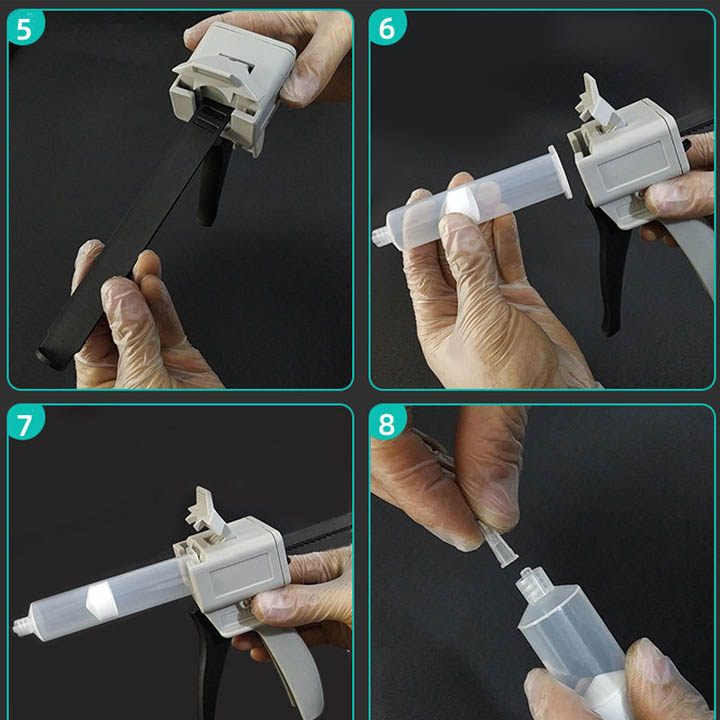 5

6

7

8