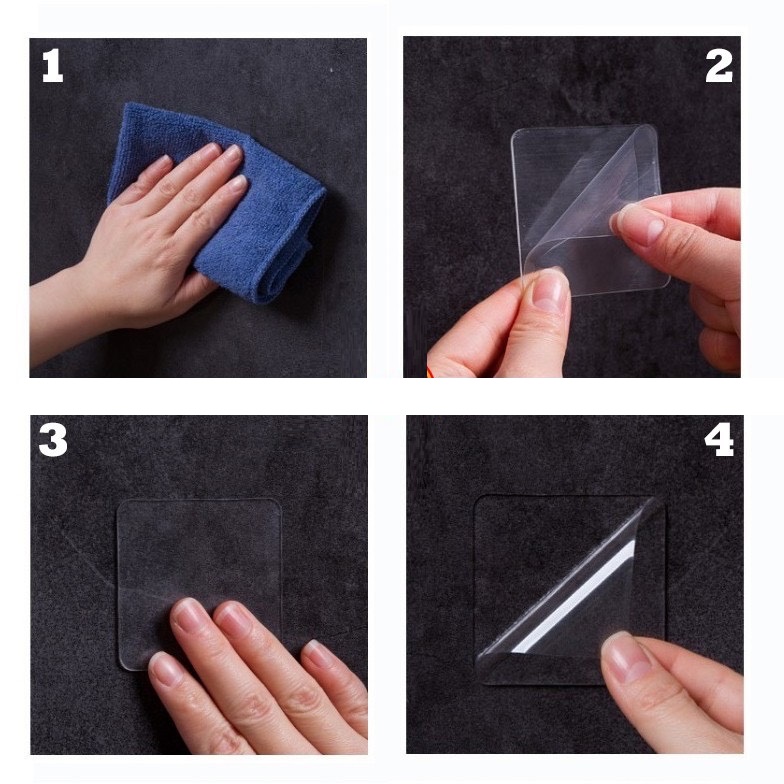 1

2

3

4