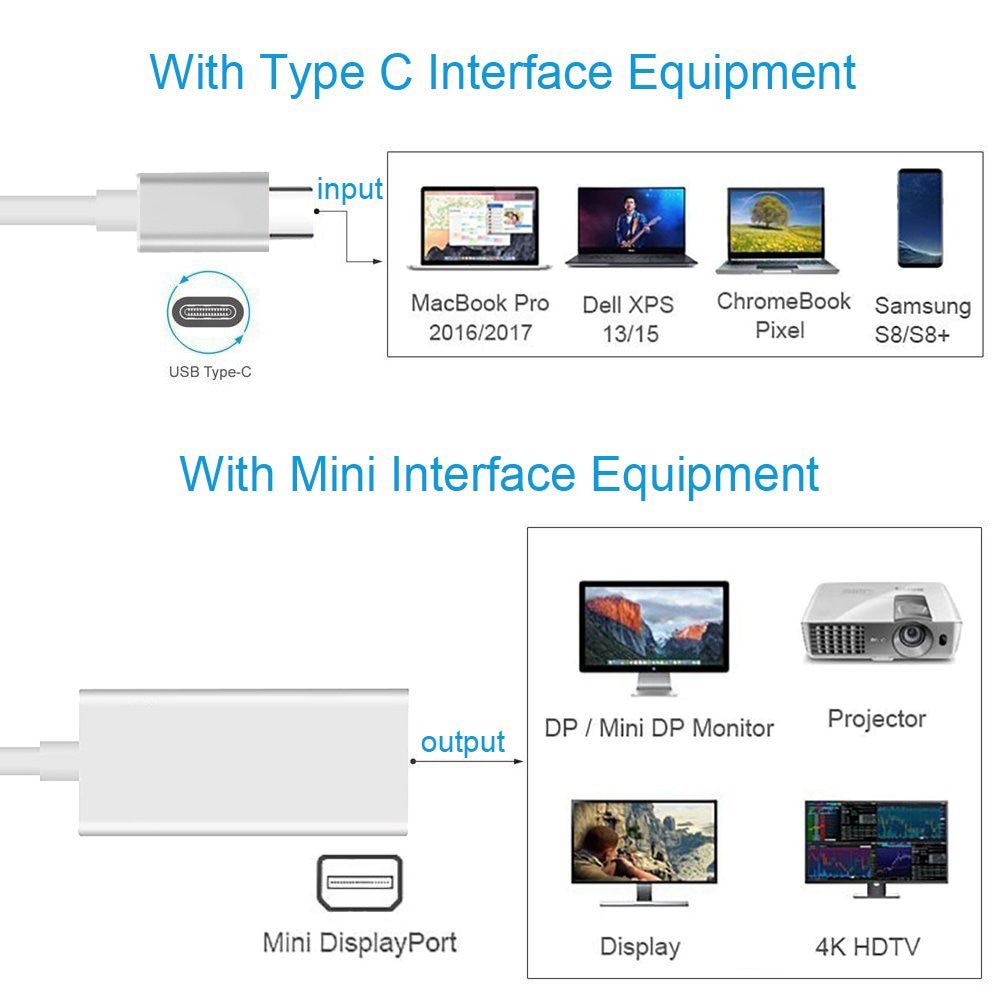 With Type C Interface Equipment

input

USB Type-C

MacBook Pro 2016/2017

Dell XPS 13/15

ChromeBook Pixel

Samsung S8/S8+

With Mini Interface Equipment

output

Mini DisplayPort

DP / Mini DP Monitor

Projector

Display

4K HDTV