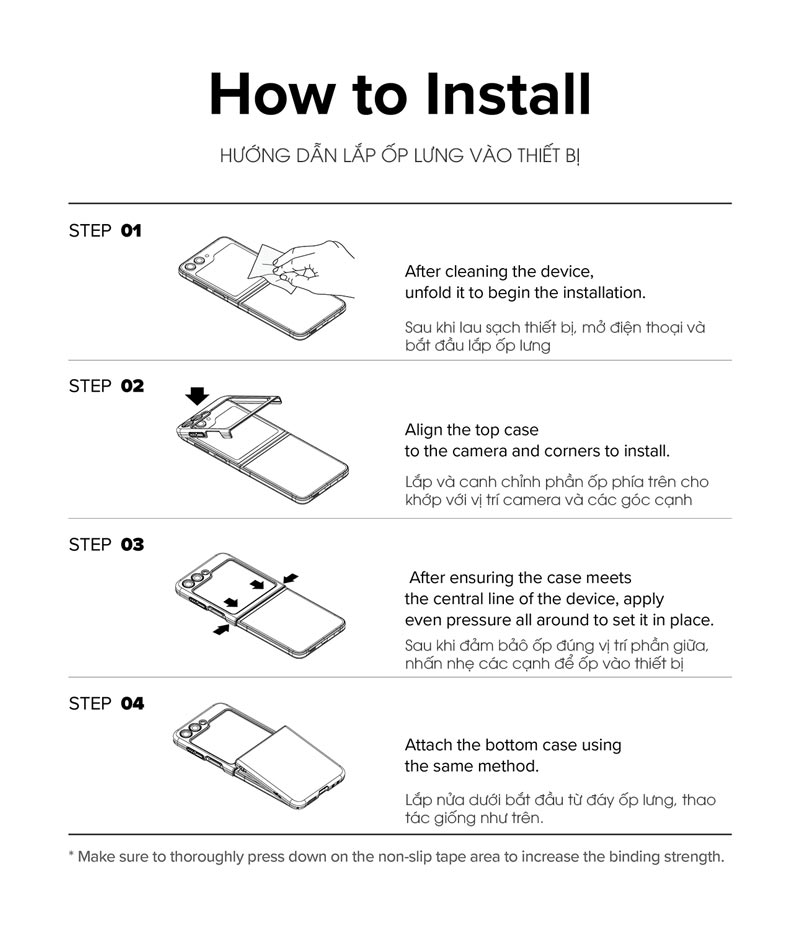 How to Install

HƯỚNG DẪN LẮP ỐP LƯNG VÀO THIẾT BỊ

STEP 01

After cleaning the device, unfold it to begin the installation.

Sau khi lau sạch thiết bị, mở điện thoại và bắt đầu lắp ốp lưng

STEP 02

Align the top case to the camera and corners to install.

Lắp và canh chỉnh phần ốp phía trên cho khớp với vị trí camera và các góc cạnh

STEP 03

After ensuring the case meets the central line of the device, apply even pressure all around to set it in place.

Sau khi đảm bảo ốp đúng vị trí phần giữa, nhấn nhẹ các cạnh để ốp vào thiết bị

STEP 04

Attach the bottom case using the same method.

Lắp nửa dưới bắt đầu từ đáy ốp lưng, thao tác giống như trên.

* Make sure to thoroughly press down on the non-slip tape area to increase the binding strength.