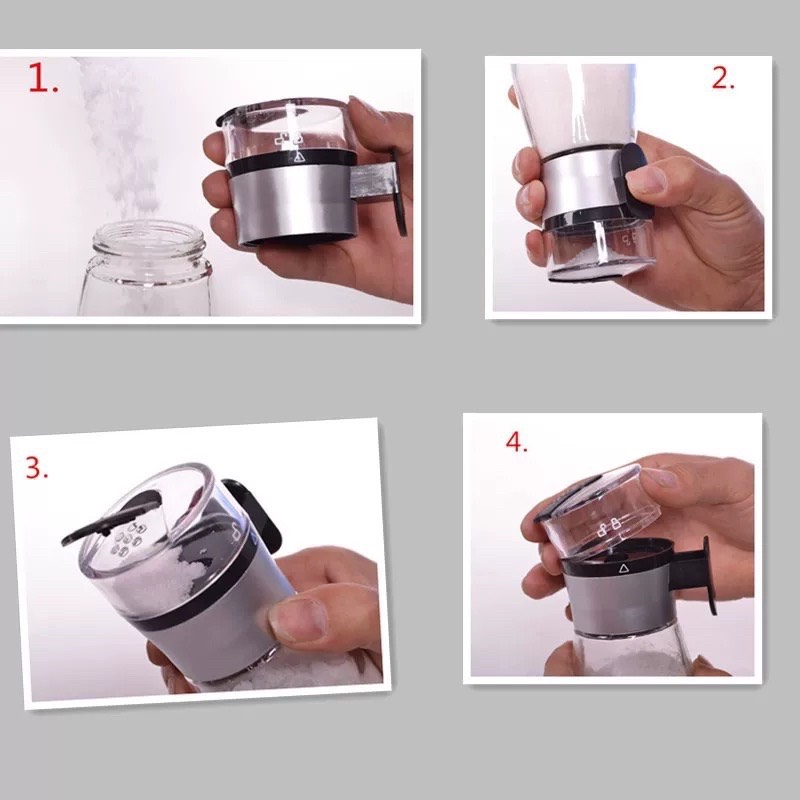 1.

2.

3.

4.