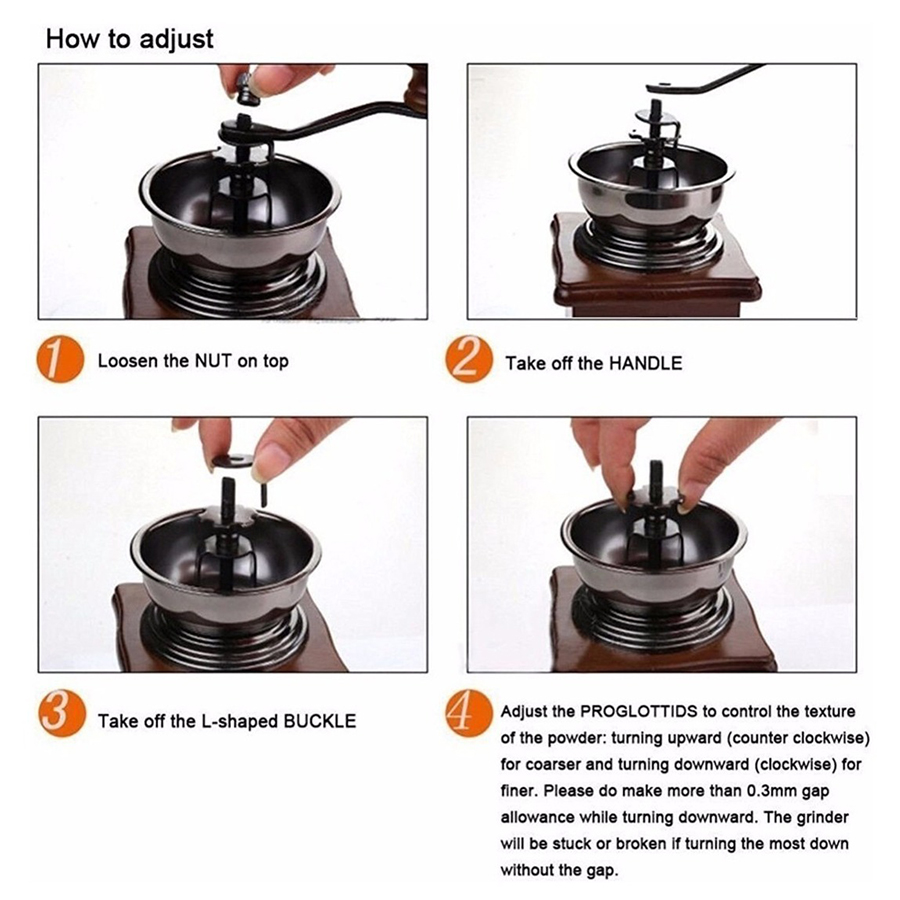 How to adjust

1 Loosen the NUT on top

2 Take off the HANDLE

3 Take off the L-shaped BUCKLE

4 Adjust the PROGLOTTIDS to control the texture of the powder: turning upward (counter clockwise) for coarser and turning downward (clockwise) for finer. Please do make more than 0.3mm gap allowance while turning downward. The grinder will be stuck or broken if turning the most down without the gap.