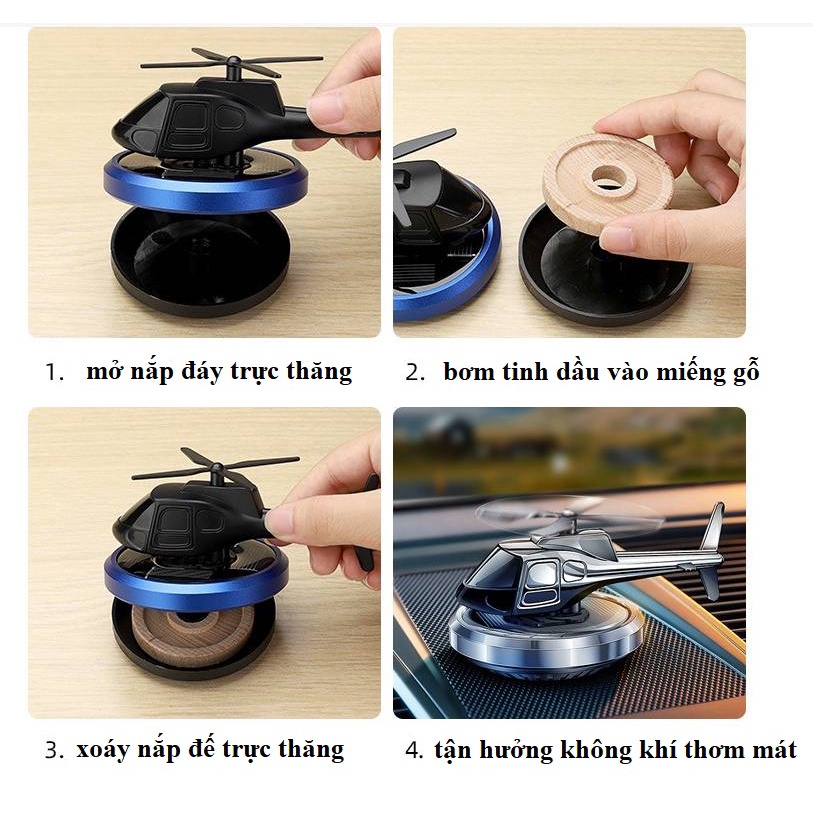 1. mở nắp đáy trực thăng

2. bơm tinh dầu vào miếng gỗ

3. xoáy nắp đế trực thăng

4. tận hưởng không khí thơm mát