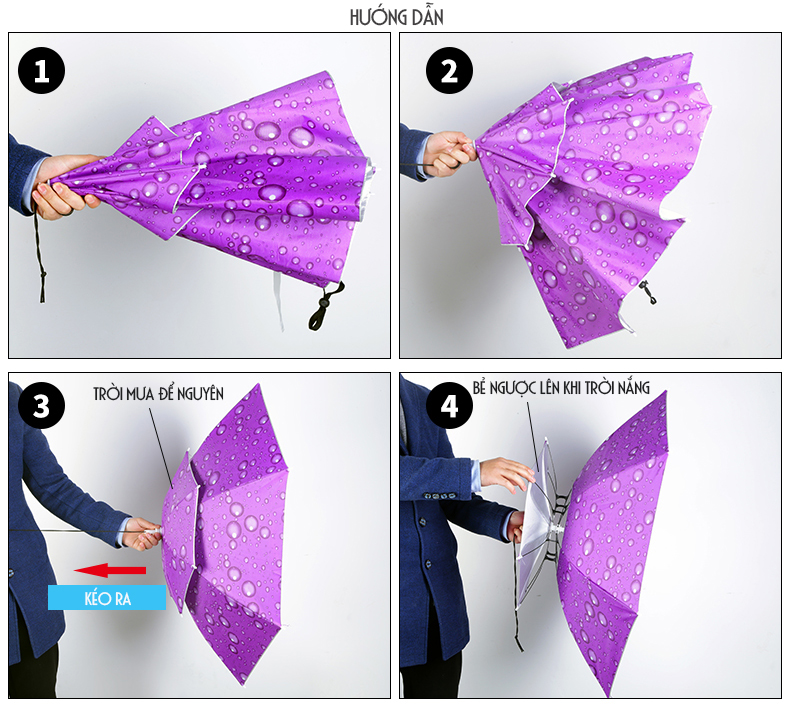 HƯỚNG DẪN

1

2

3

TRỜI MƯA ĐỂ NGUYÊN

KÉO RA

4

BẺ NGƯỢC LÊN KHI TRỜI NẮNG