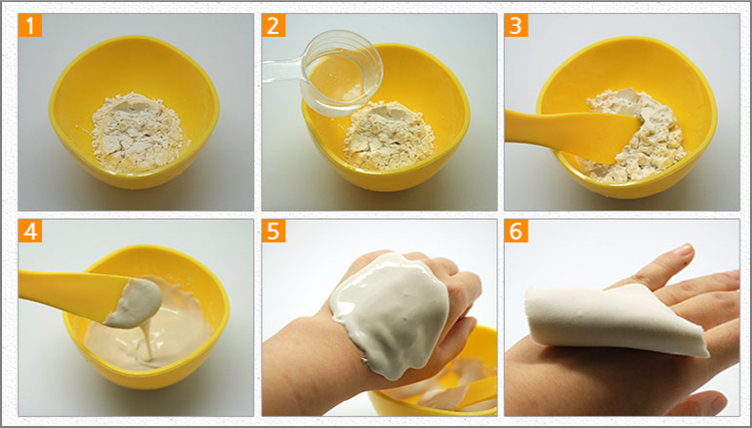 1

2

3

4

5

6