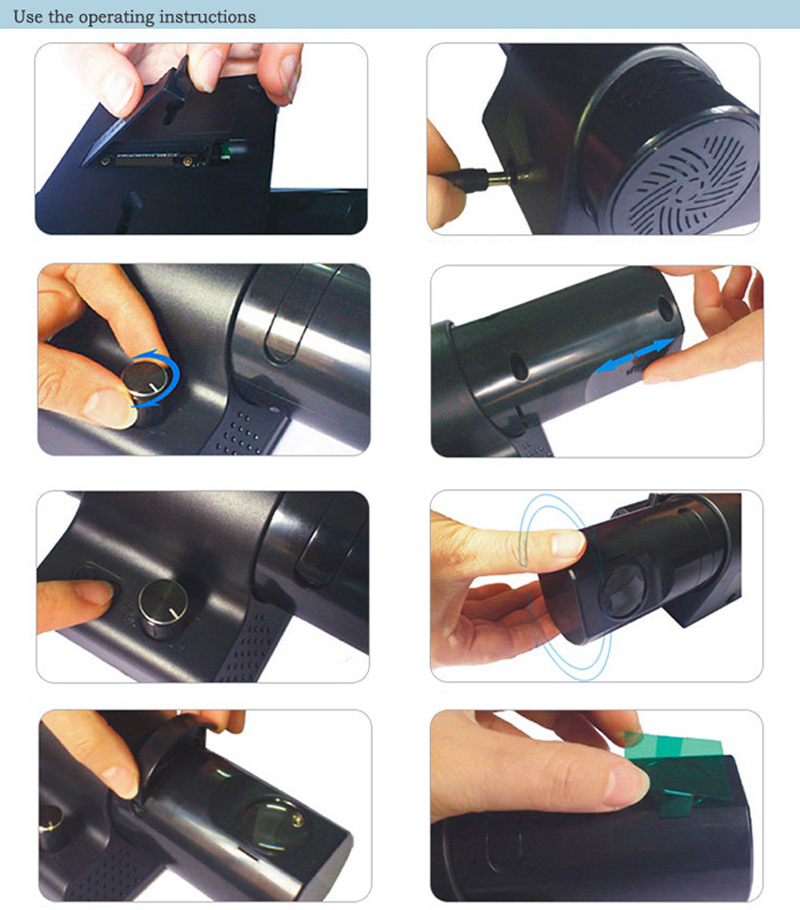 Use the operating instructions