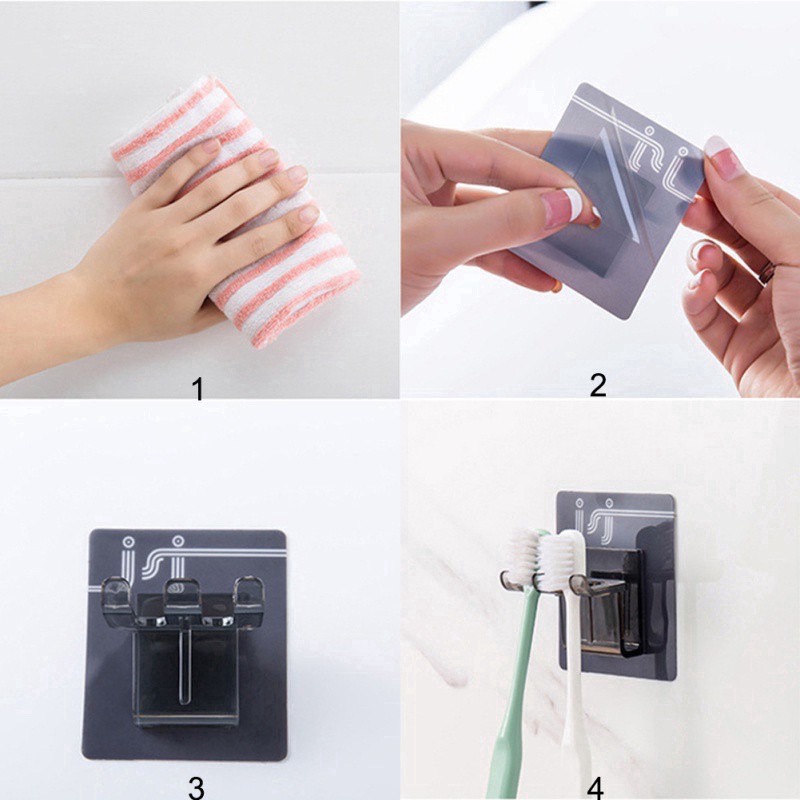 1

2

3

4