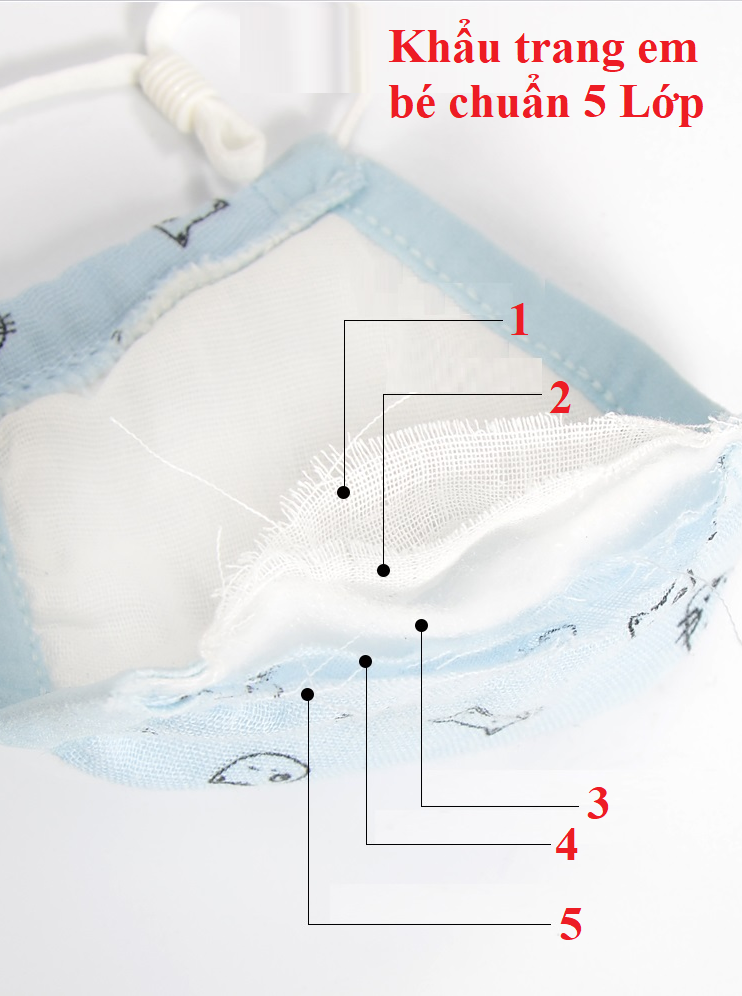 Khẩu trang em bé chuẩn 5 Lớp

1

2

3

4

5