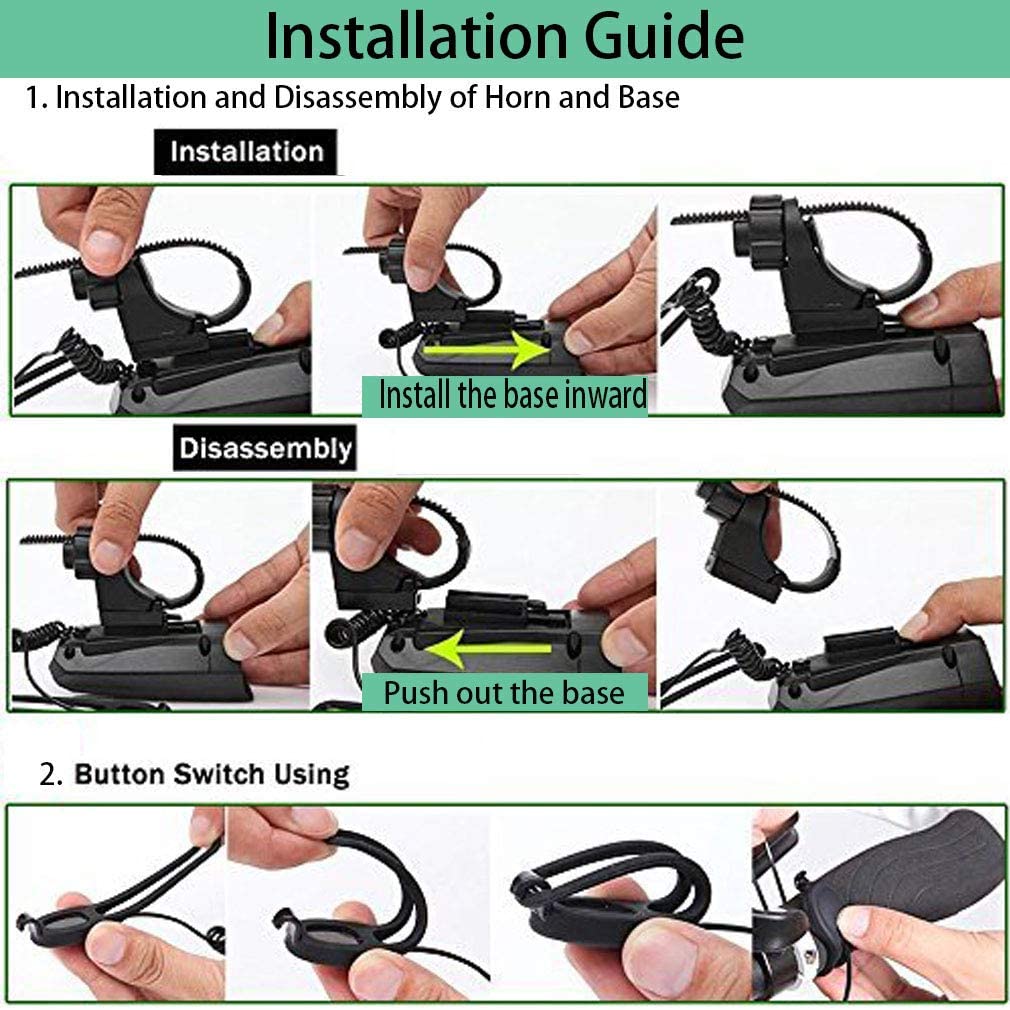 Installation Guide

1. Installation and Disassembly of Horn and Base

Installation

Install the base inward

Disassembly

Push out the base

2. Button Switch Using