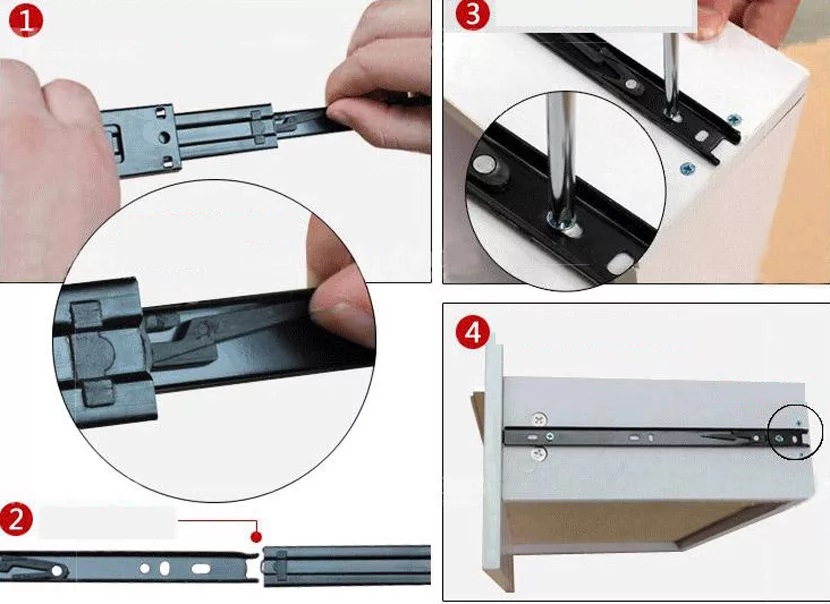 1

3

4

2