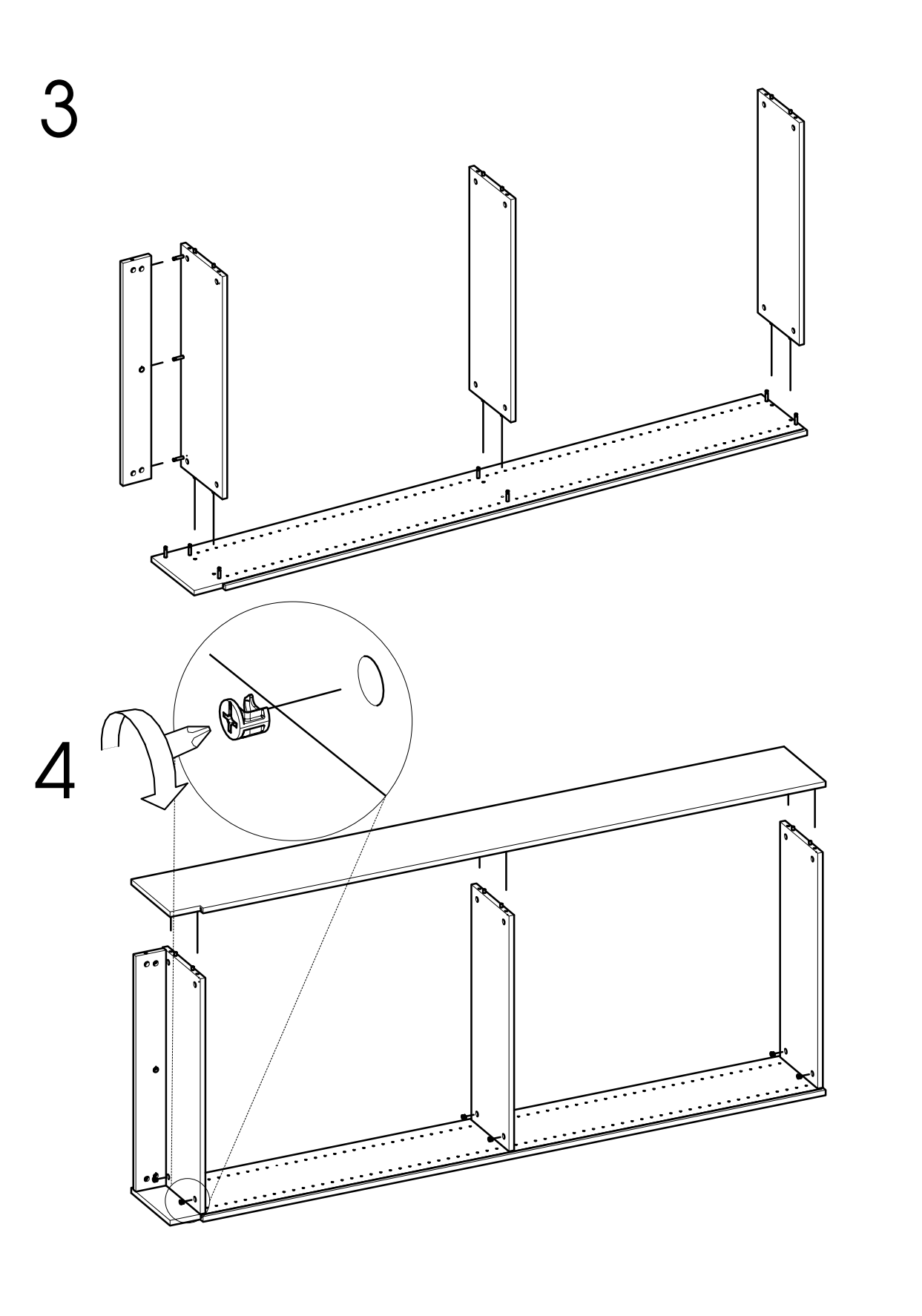 3

4