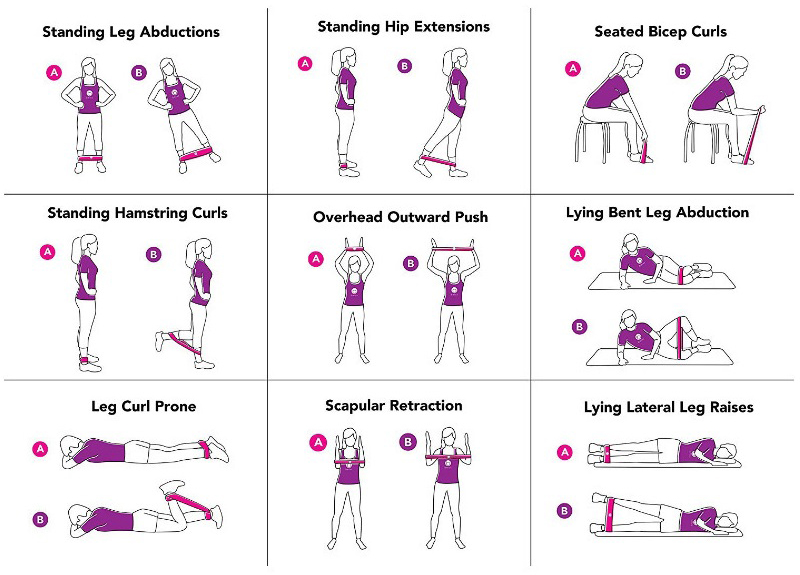 Standing Leg Abductions

A B

Standing Hip Extensions

A B

Seated Bicep Curls

A B

Standing Hamstring Curls

A B

Overhead Outward Push

A B

Lying Bent Leg Abduction

A

B

Leg Curl Prone

A

B

Scapular Retraction

A B

Lying Lateral Leg Raises

A

B