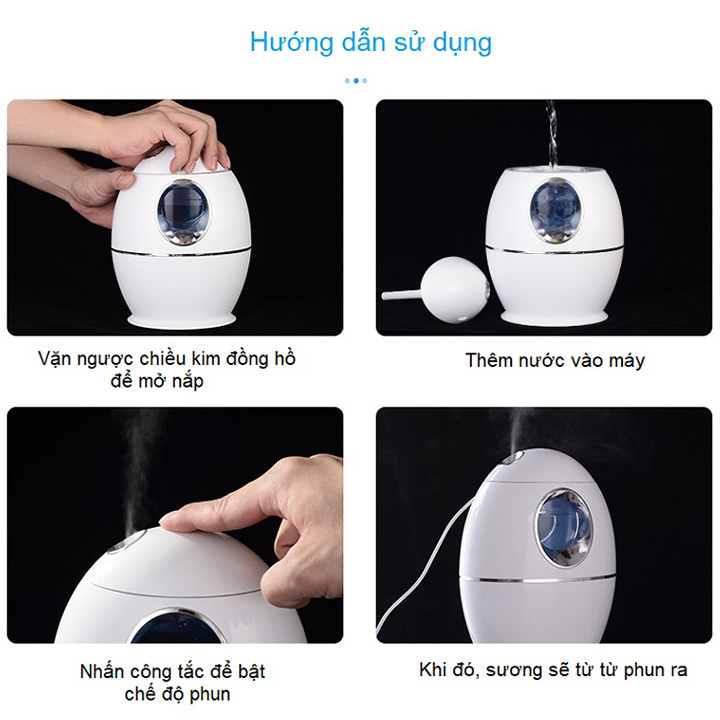 Hướng dẫn sử dụng

Vặn ngược chiều kim đồng hồ để mở nắp

Thêm nước vào máy

Nhấn công tắc để bật chế độ phun

Khi đó, sương sẽ từ từ phun ra