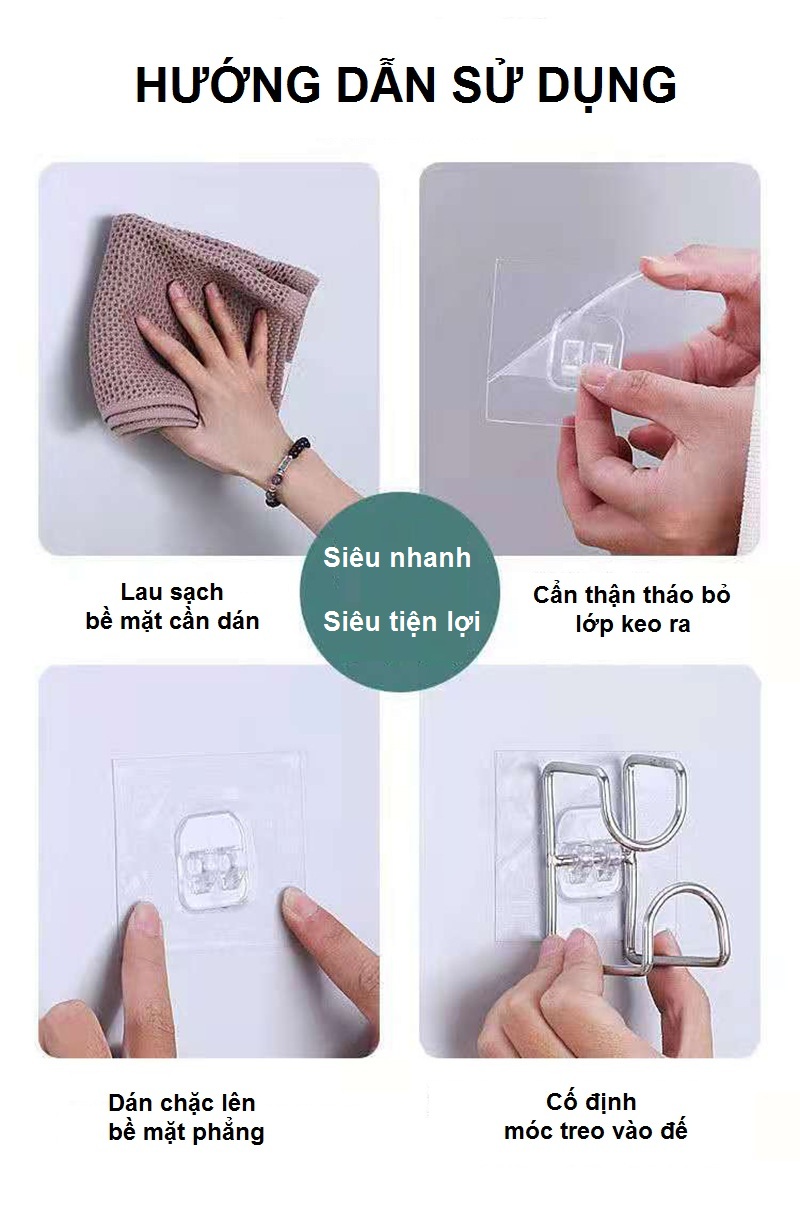 HƯỚNG DẪN SỬ DỤNG

Lau sạch bề mặt cần dán

Siêu nhanh

Siêu tiện lợi

Cẩn thận tháo bỏ lớp keo ra

Dán chặc lên bề mặt phẳng

Cố định móc treo vào đế