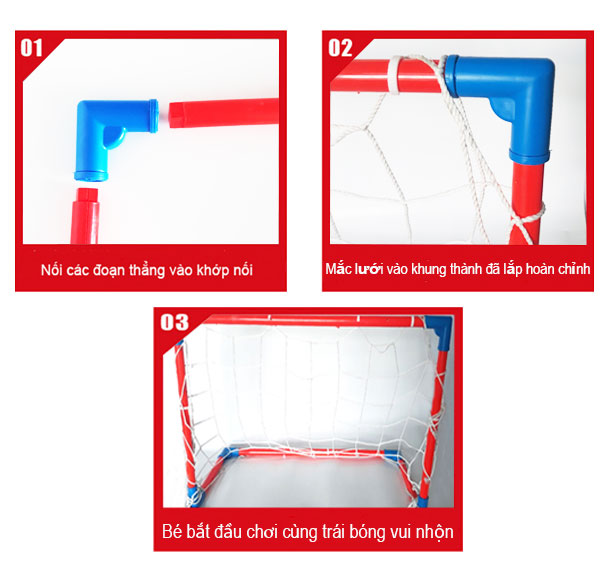 01

Nối các đoạn thẳng vào khớp nối

02

Mắc lưới vào khung thành đã lắp hoàn chỉnh

03

Bé bắt đầu chơi cùng trái bóng vui nhộn