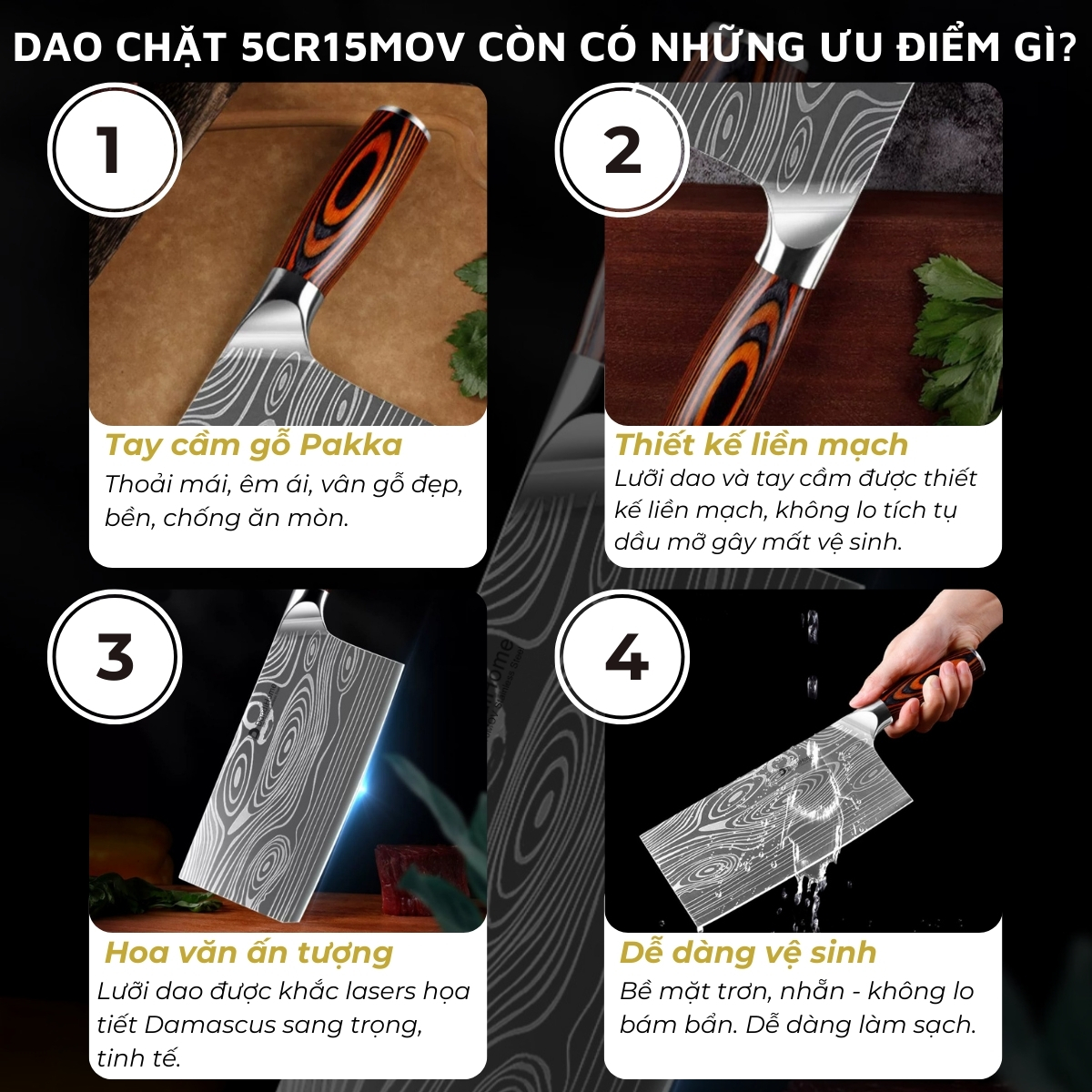 DAO CHẶT 5CR15MOV CÒN CÓ NHỮNG ƯU ĐIỂM GÌ?

1

Tay cầm gỗ Pakka
Thoải mái, êm ái, vân gỗ đẹp, bền, chống ăn mòn.

2

Thiết kế liền mạch
Lưỡi dao và tay cầm được thiết kế liền mạch, không lo tích tụ dầu mỡ gây mất vệ sinh.

3

Hoa văn ấn tượng
Lưỡi dao được khắc lasers họa tiết Damascus sang trọng, tinh tế.

4

Dễ dàng vệ sinh
Bề mặt trơn, nhẵn - không lo bám bẩn. Dễ dàng làm sạch.