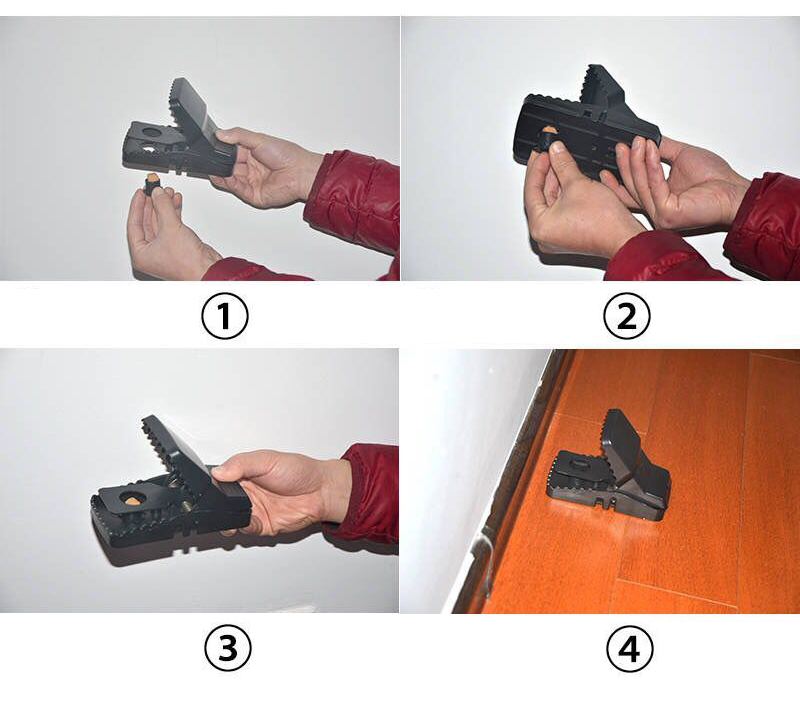 ①

②

③

④