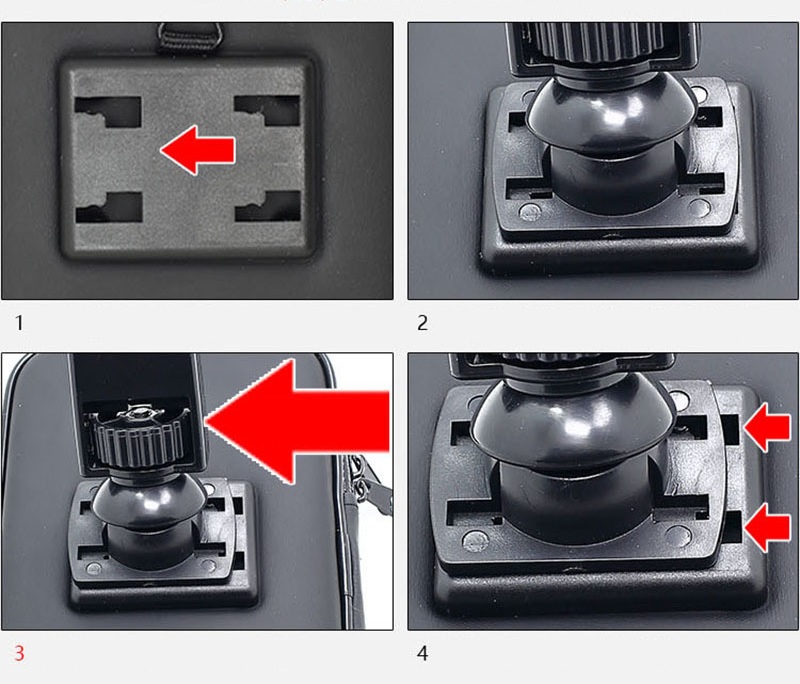 1

2

3

4