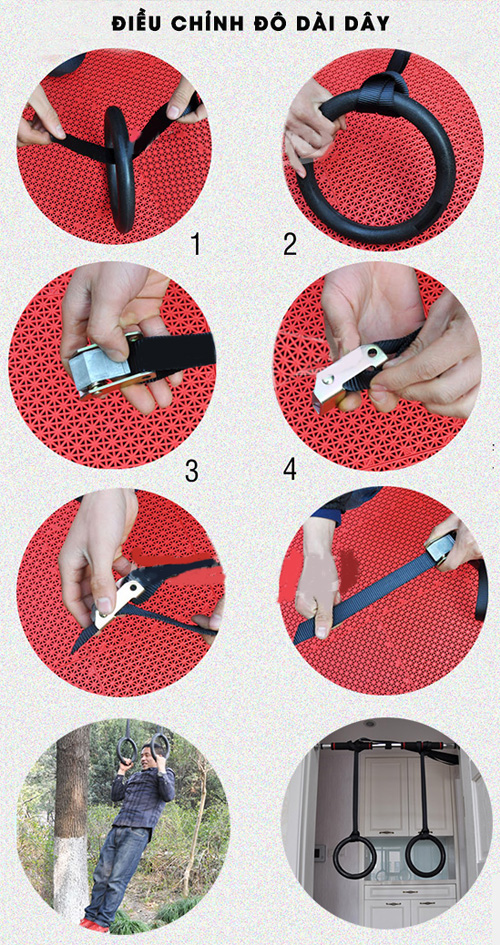 ĐIỀU CHỈNH ĐÔ DÀI DÂY

1

2

3

4