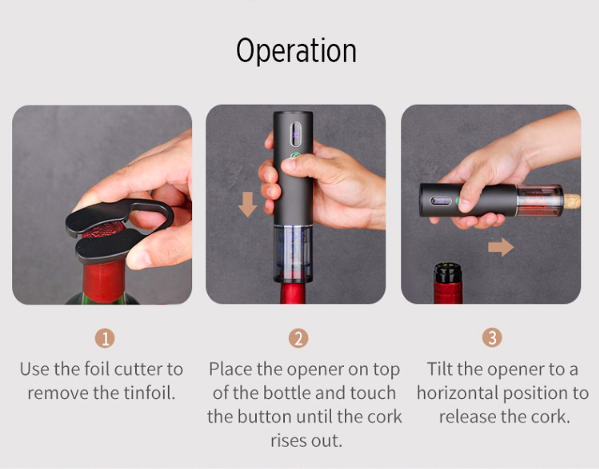 Operation

1
Use the foil cutter to remove the tinfoil.

2
Place the opener on top of the bottle and touch the button until the cork rises out.

3
Tilt the opener to a horizontal position to release the cork.